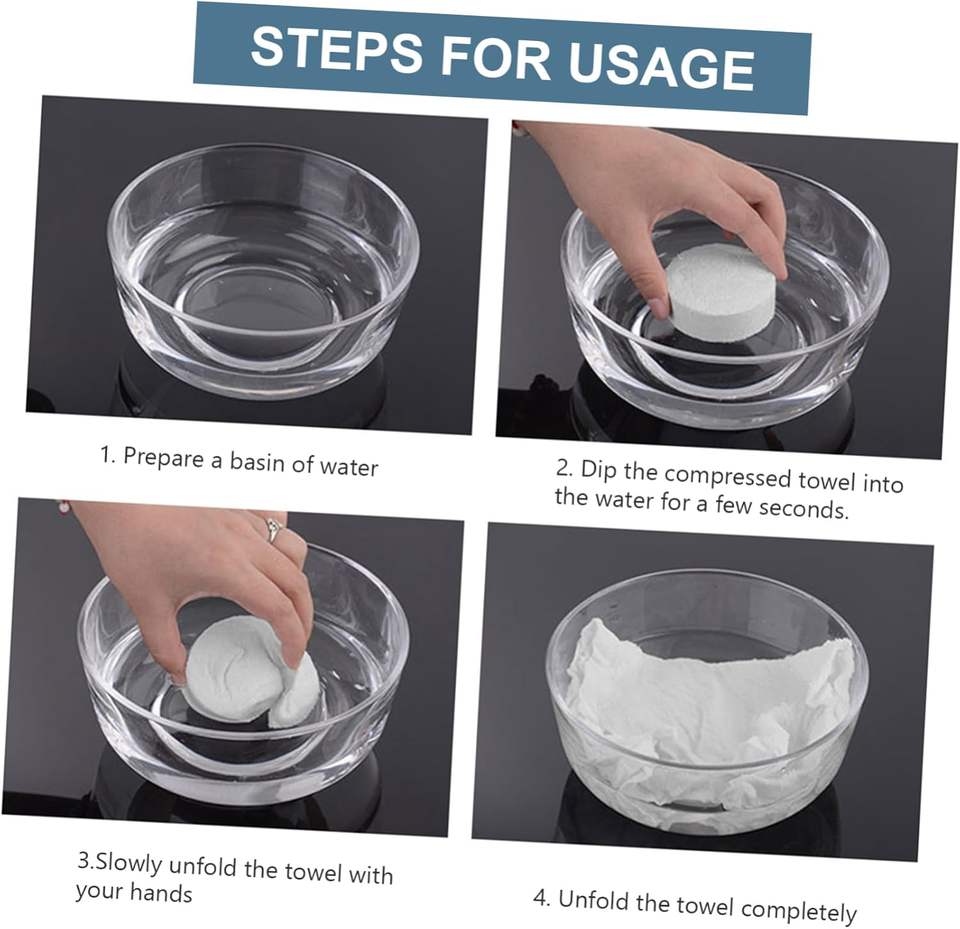 STEPS FOR USAGE

1. Prepare a basin of water

2. Dip the compressed towel into the water for a few seconds.

3.Slowly unfold the towel with your hands

4. Unfold the towel completely