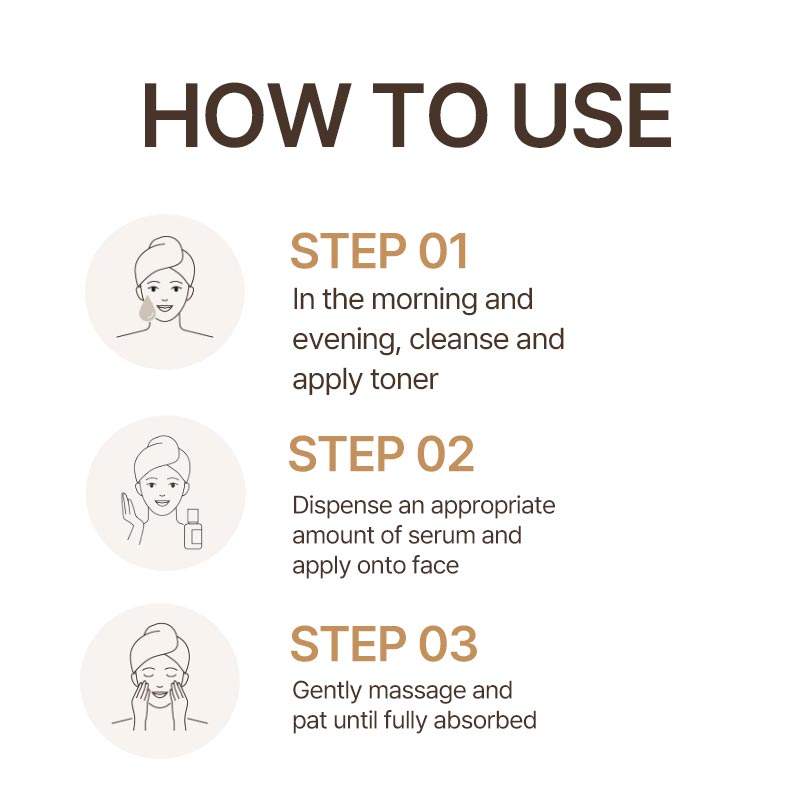 HOW TO USE

STEP 01
In the morning and evening, cleanse and apply toner

STEP 02
Dispense an appropriate amount of serum and apply onto face

STEP 03
Gently massage and pat until fully absorbed