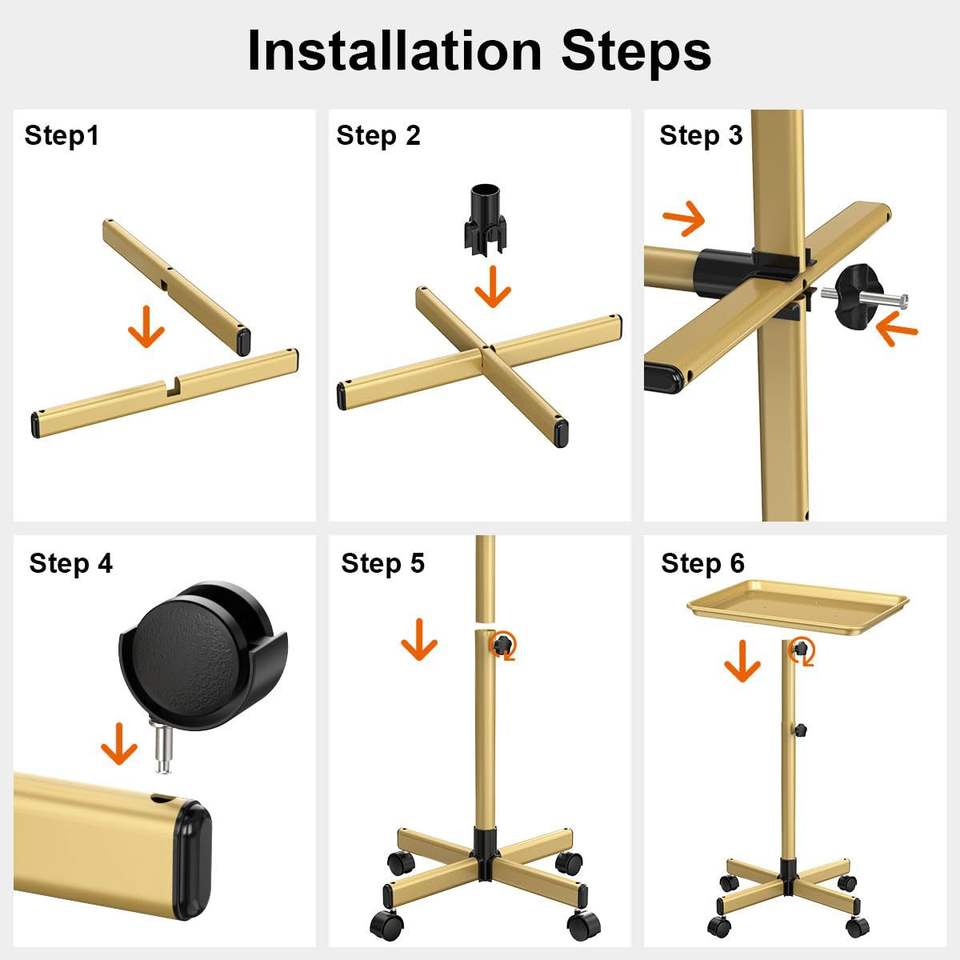 Installation Steps

Step1

Step 2

Step 3

Step 4

Step 5

Step 6