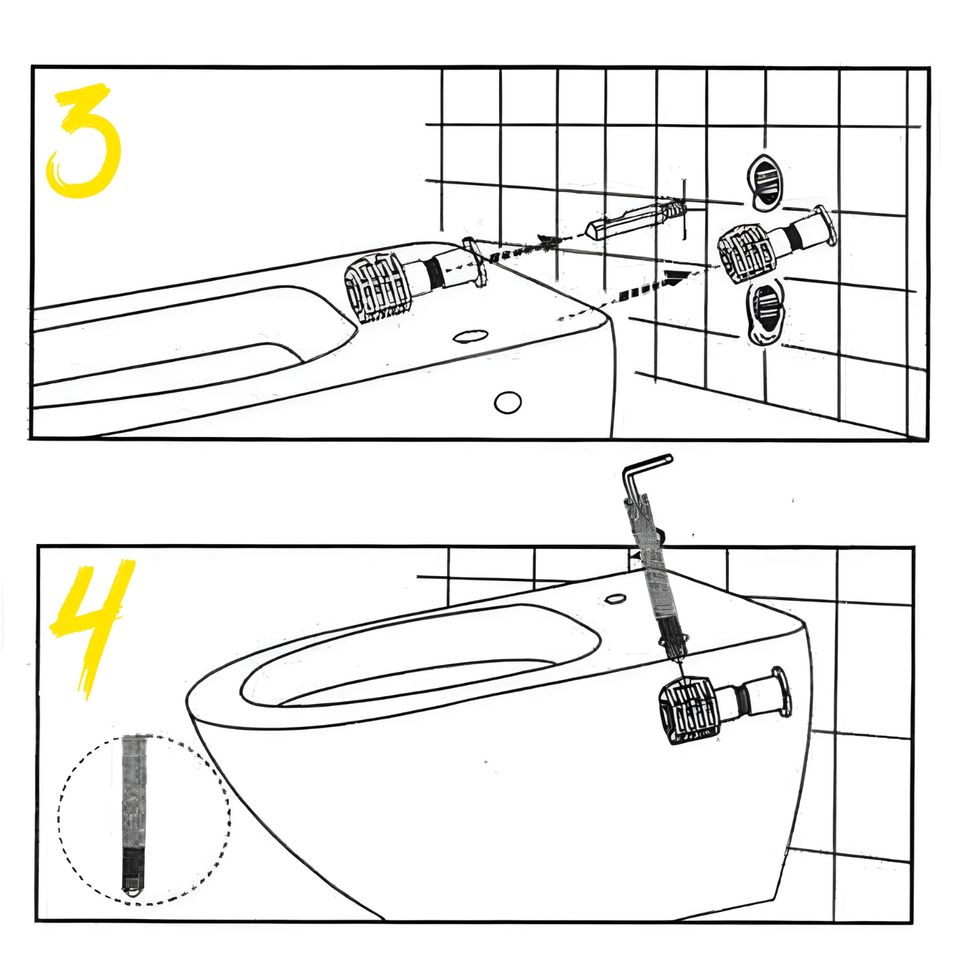 3

4