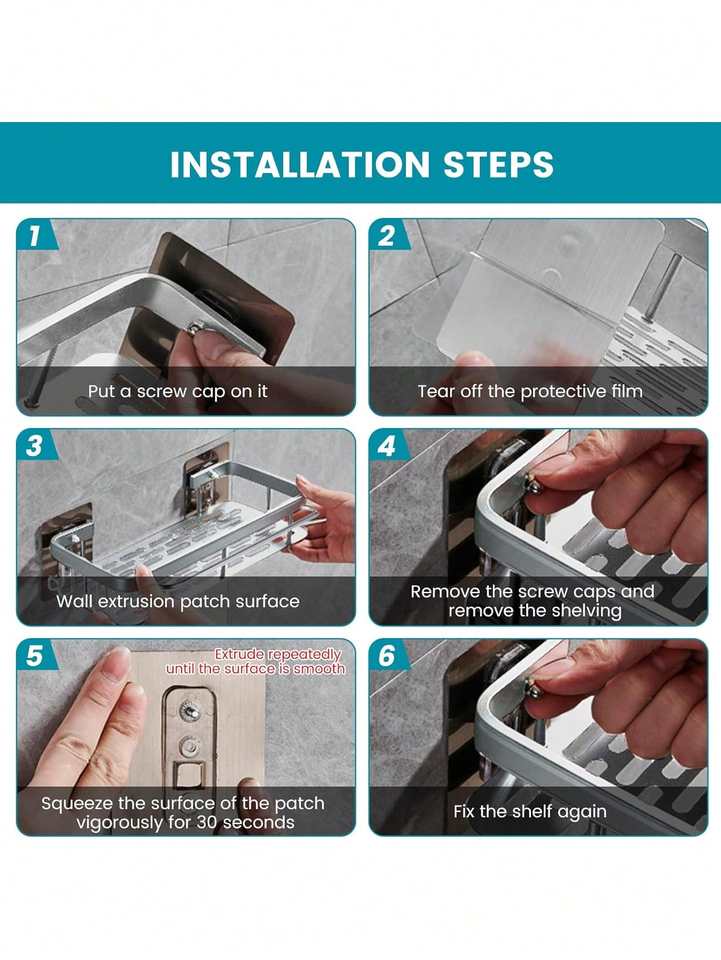 INSTALLATION STEPS

1
Put a screw cap on it

2
Tear off the protective film

3
Wall extrusion patch surface

4
Remove the screw caps and remove the shelving

5
Extrude repeatedly until the surface is smooth
Squeeze the surface of the patch vigorously for 30 seconds

6
Fix the shelf again