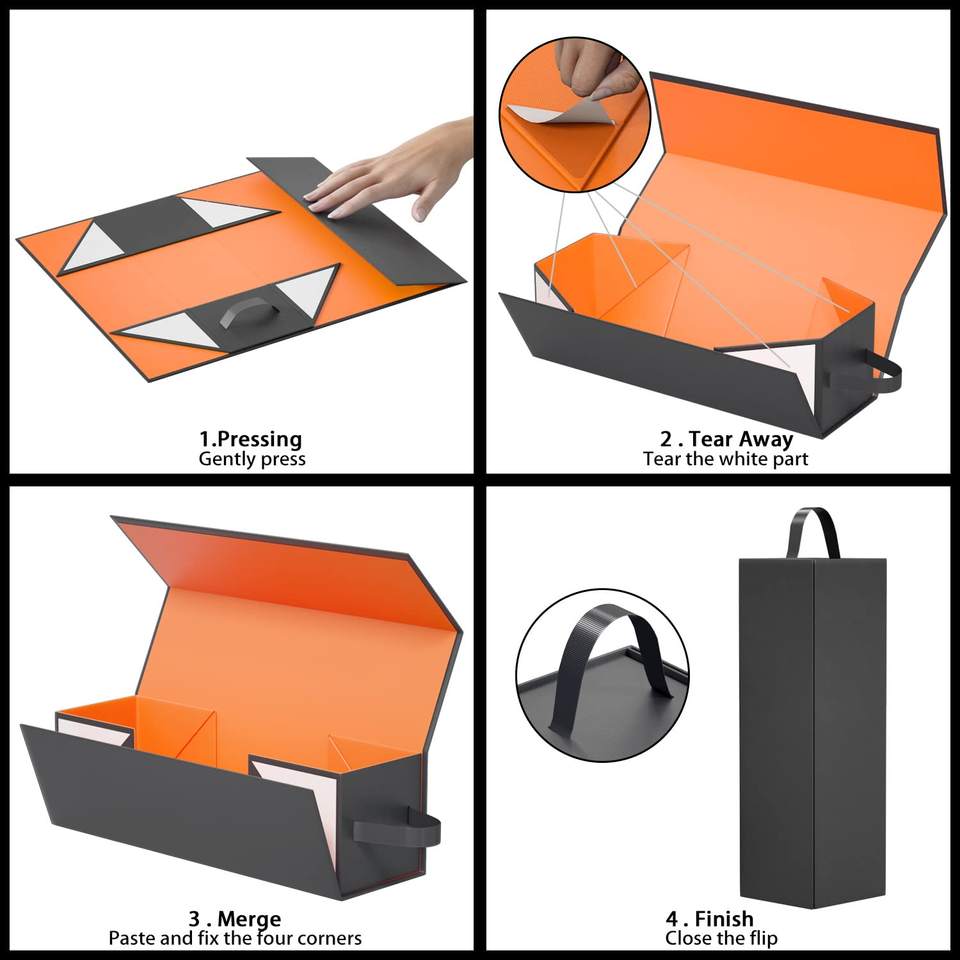 1.Pressing
Gently press

2 . Tear Away
Tear the white part

3 . Merge
Paste and fix the four corners

4 . Finish
Close the flip