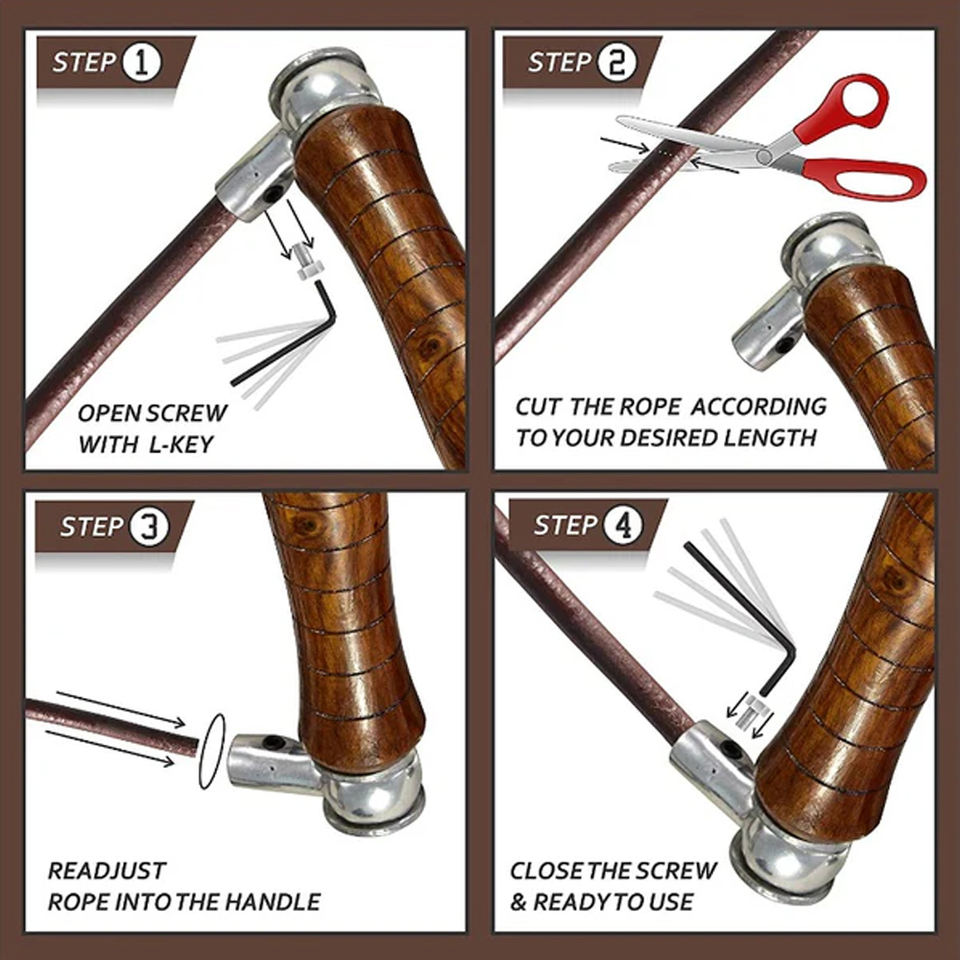 STEP 1

OPEN SCREW WITH L-KEY

STEP 2

CUT THE ROPE ACCORDING TO YOUR DESIRED LENGTH

STEP 3

READJUST ROPE INTO THE HANDLE

STEP 4

CLOSE THE SCREW & READY TO USE