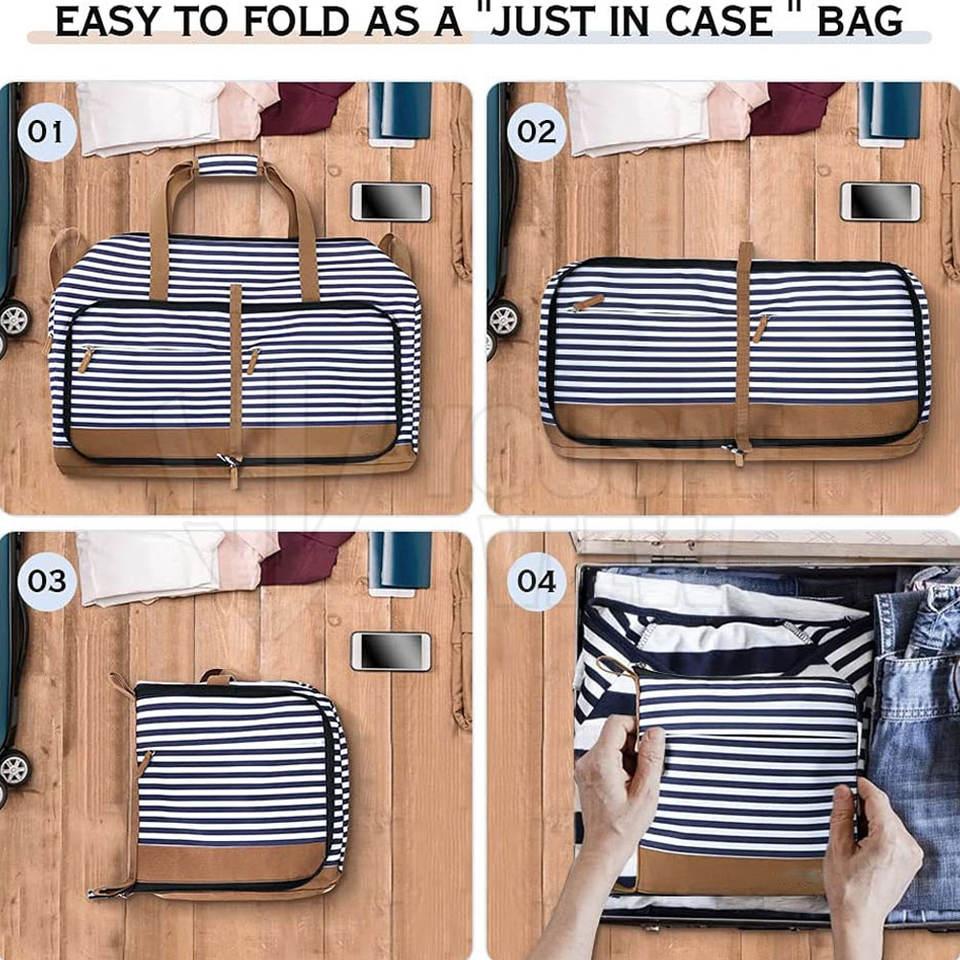 EASY TO FOLD AS A "JUST IN CASE " BAG

01

02

03

04