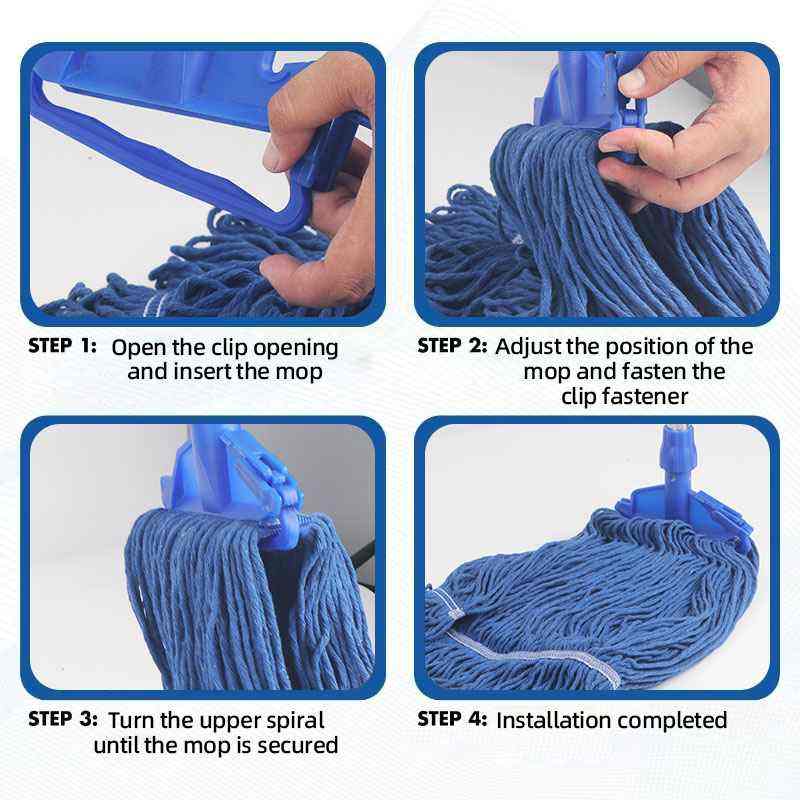 STEP 1: Open the clip opening and insert the mop

STEP 2: Adjust the position of the mop and fasten the clip fastener

STEP 3: Turn the upper spiral until the mop is secured

STEP 4: Installation completed