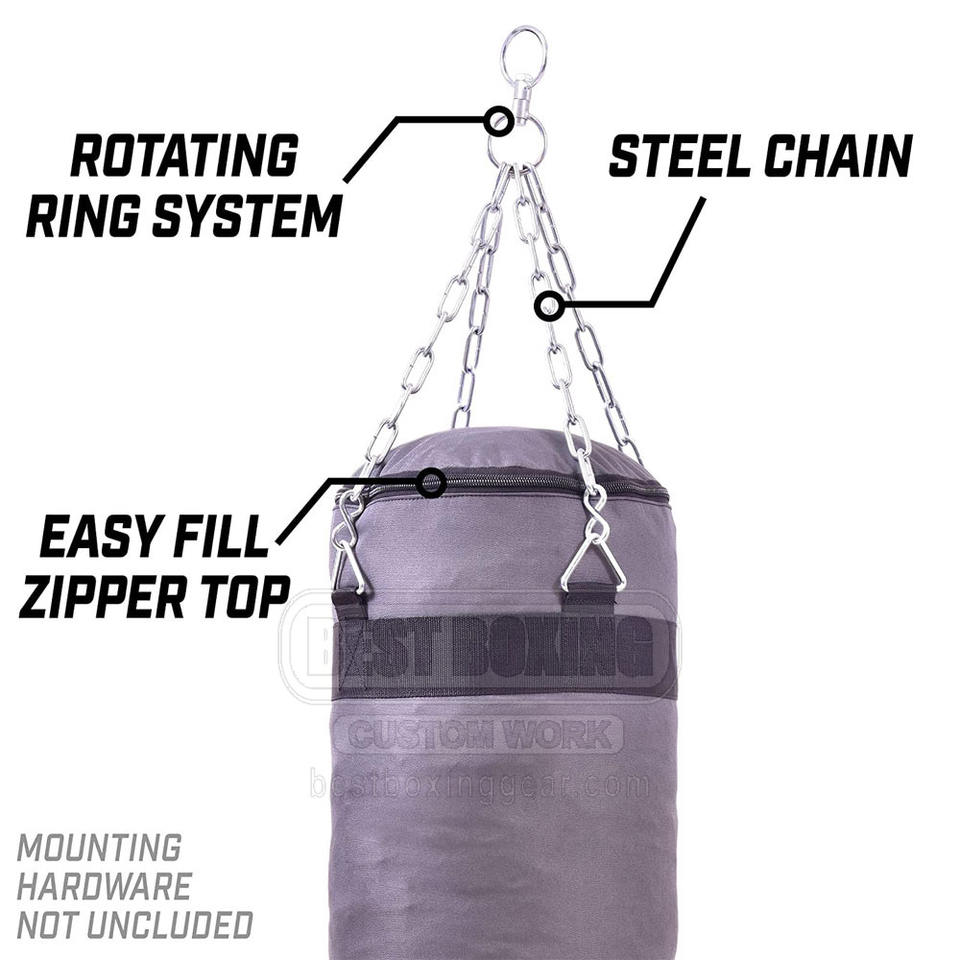 ROTATING RING SYSTEM

STEEL CHAIN

EASY FILL ZIPPER TOP

BEST BOXING

CUSTOM WORK

bestboxinggear.com

MOUNTING HARDWARE NOT UNCLUDED