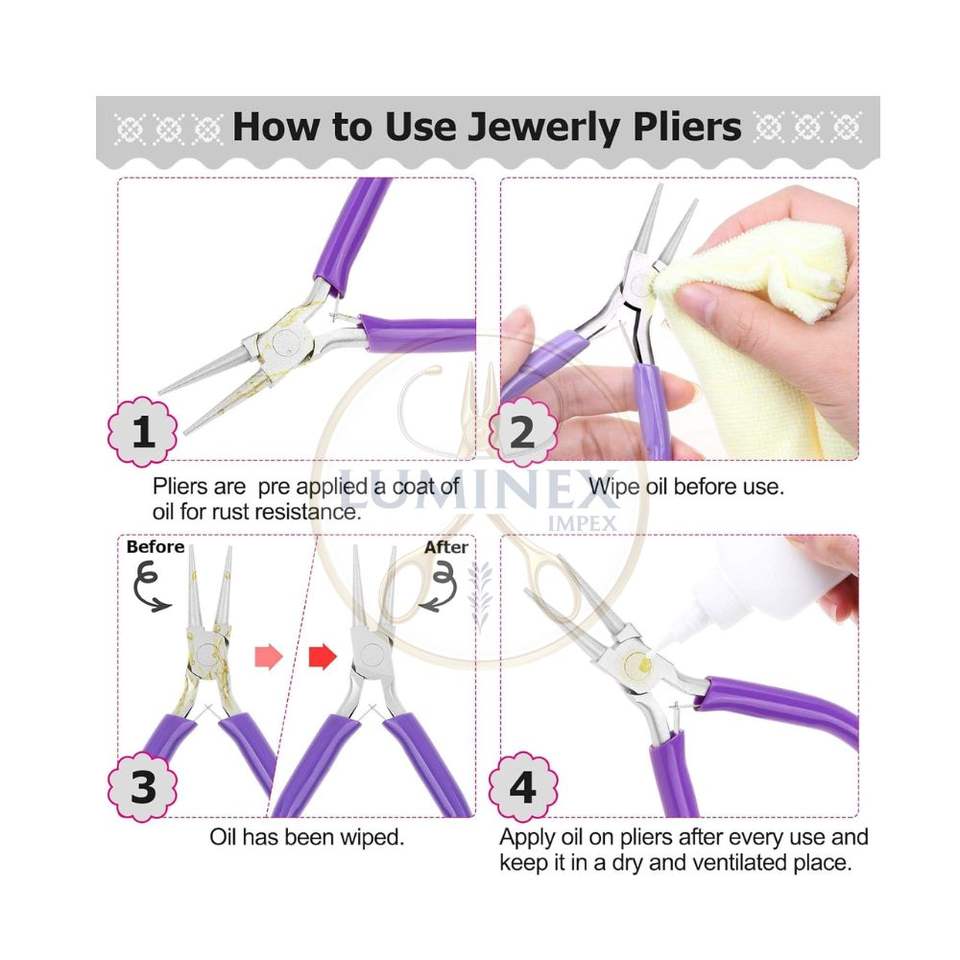 How to Use Jewerly Pliers

1

Pliers are pre applied a coat of oil for rust resistance.

2

Wipe oil before use.

LUMINEX
IMPEX

Before

After

3

Oil has been wiped.

4

Apply oil on pliers after every use and keep it in a dry and ventilated place.