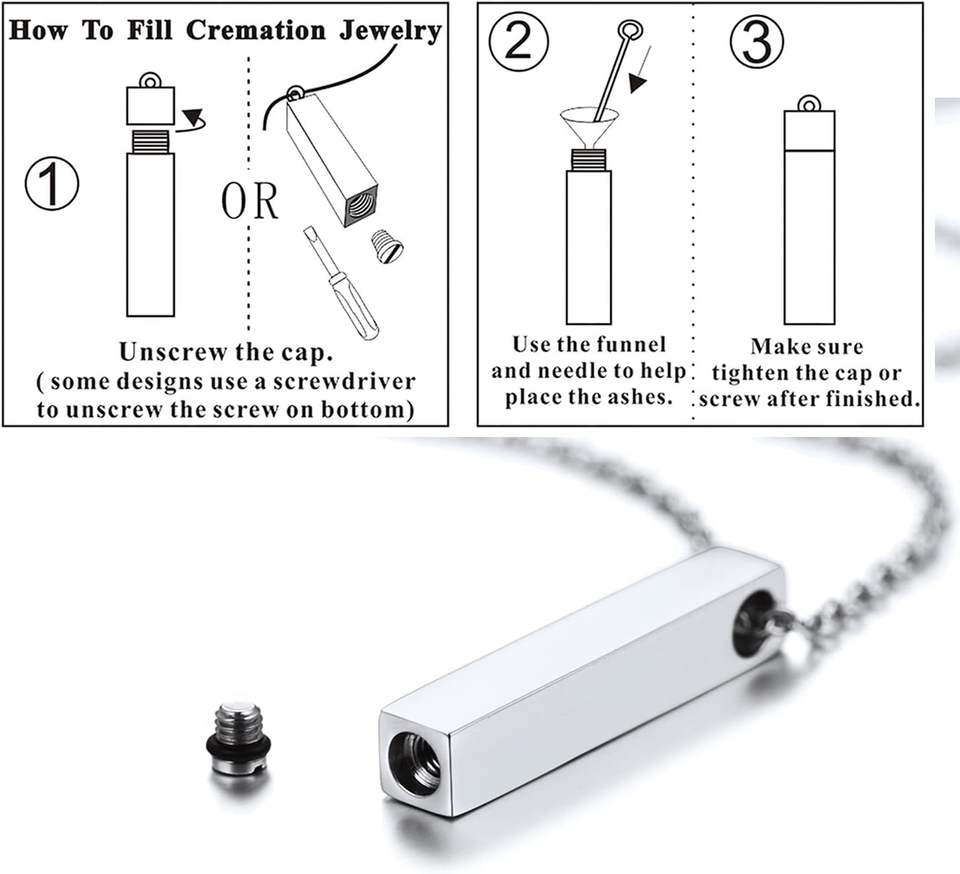 How To Fill Cremation Jewelry

①

OR

Unscrew the cap.
( some designs use a screwdriver to unscrew the screw on bottom)

②

Use the funnel and needle to help place the ashes.

③

Make sure tighten the cap or screw after finished.