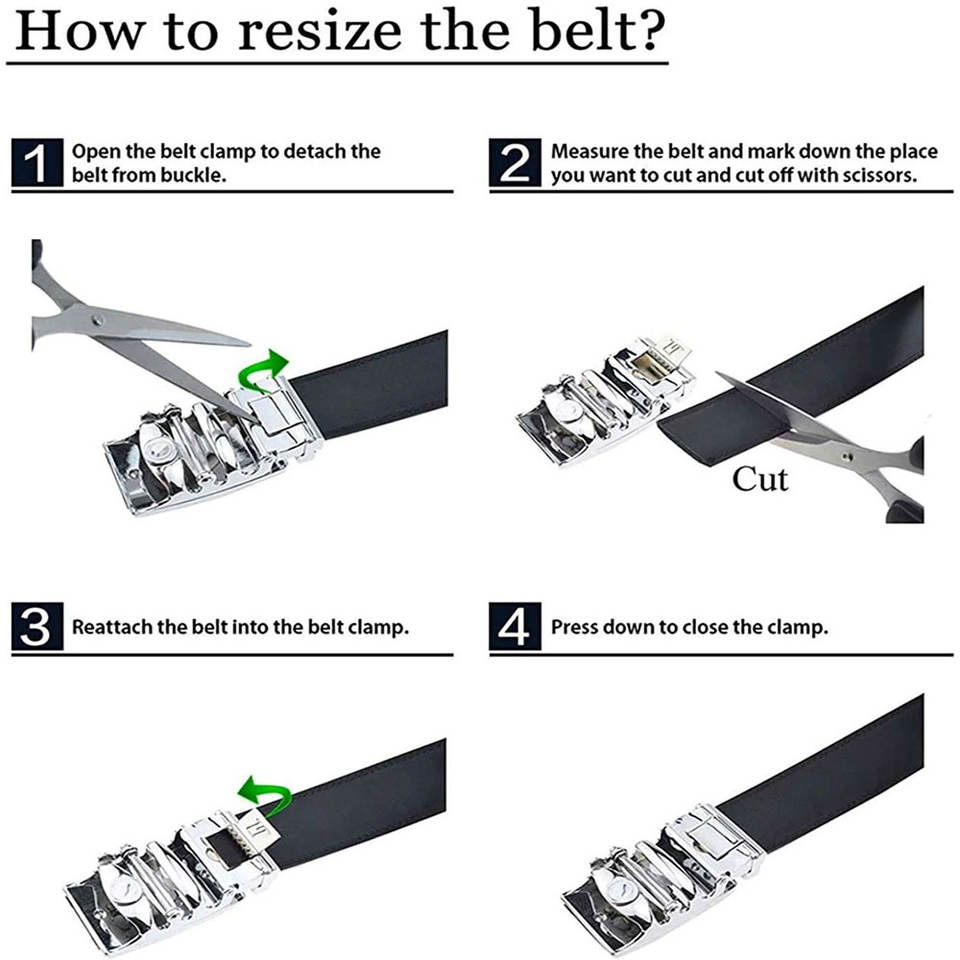 How to resize the belt?

1 Open the belt clamp to detach the belt from buckle.

2 Measure the belt and mark down the place you want to cut and cut off with scissors.

Cut

3 Reattach the belt into the belt clamp.

4 Press down to close the clamp.