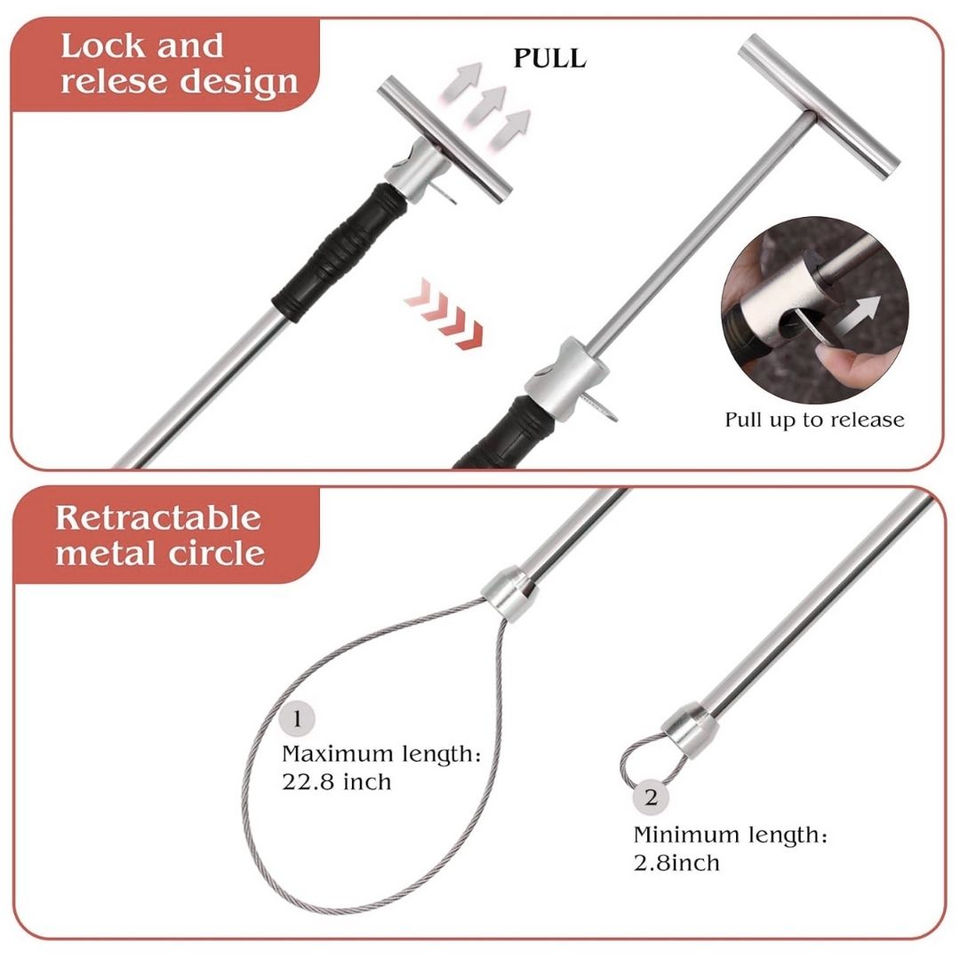 Lock and relese design

PULL

Pull up to release

Retractable metal circle

1
Maximum length: 22.8 inch

2
Minimum length: 2.8inch