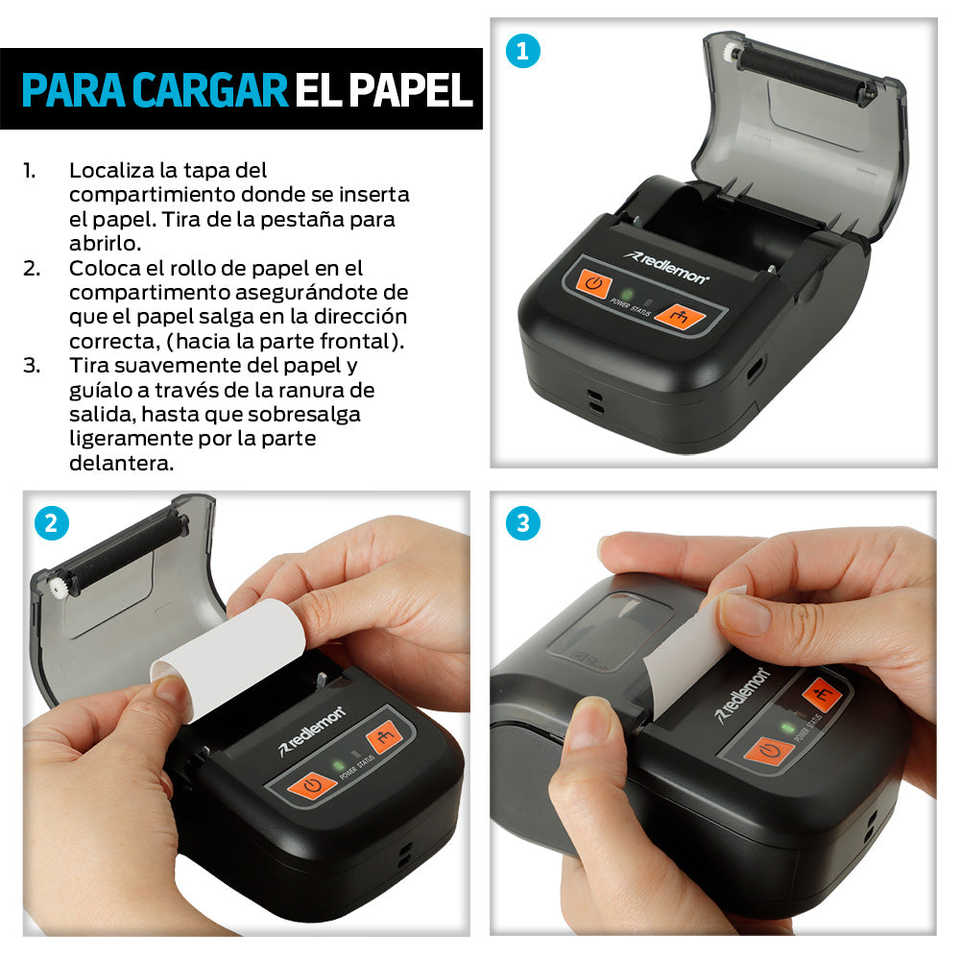 PARA CARGAR EL PAPEL

1. Localiza la tapa del compartimiento donde se inserta el papel. Tira de la pestaña para abrirlo.
2. Coloca el rollo de papel en el compartimento asegurándote de que el papel salga en la dirección correcta, (hacia la parte frontal).
3. Tira suavemente del papel y guíalo a través de la ranura de salida, hasta que sobresalga ligeramente por la parte delantera.

1

redlemon
POWER STATUS

2

redlemon
POWER STATUS

3

redlemon
POWER STATUS