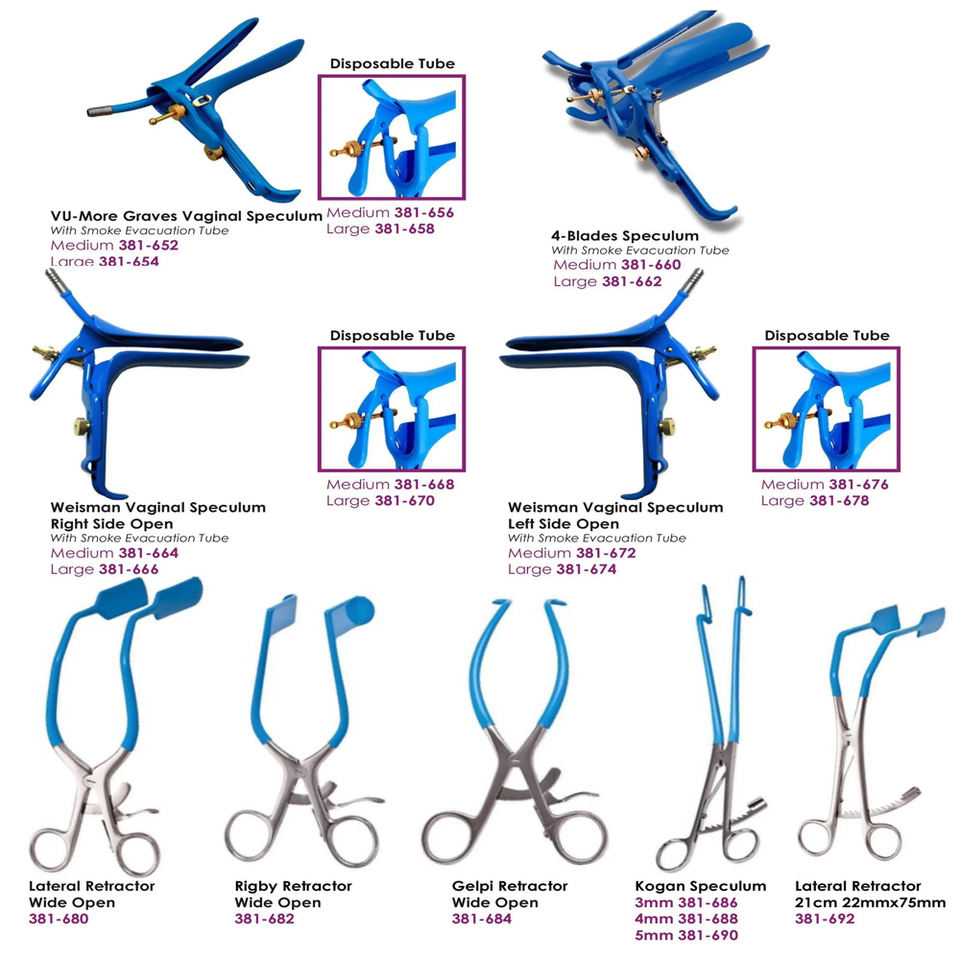 VU-More Graves Vaginal Speculum
With Smoke Evacuation Tube
Medium 381-652
Large 381-654

Disposable Tube
Medium 381-656
Large 381-658

4-Blades Speculum
With Smoke Evacuation Tube
Medium 381-660
Large 381-662

Weisman Vaginal Speculum
Right Side Open
With Smoke Evacuation Tube
Medium 381-664
Large 381-666

Disposable Tube
Medium 381-668
Large 381-670

Weisman Vaginal Speculum
Left Side Open
With Smoke Evacuation Tube
Medium 381-672
Large 381-674

Disposable Tube
Medium 381-676
Large 381-678

Lateral Retractor
Wide Open
381-680

Rigby Retractor
Wide Open
381-682

Gelpi Retractor
Wide Open
381-684

Kogan Speculum
3mm 381-686
4mm 381-688
5mm 381-690

Lateral Retractor
21cm 22mmx75mm
381-692