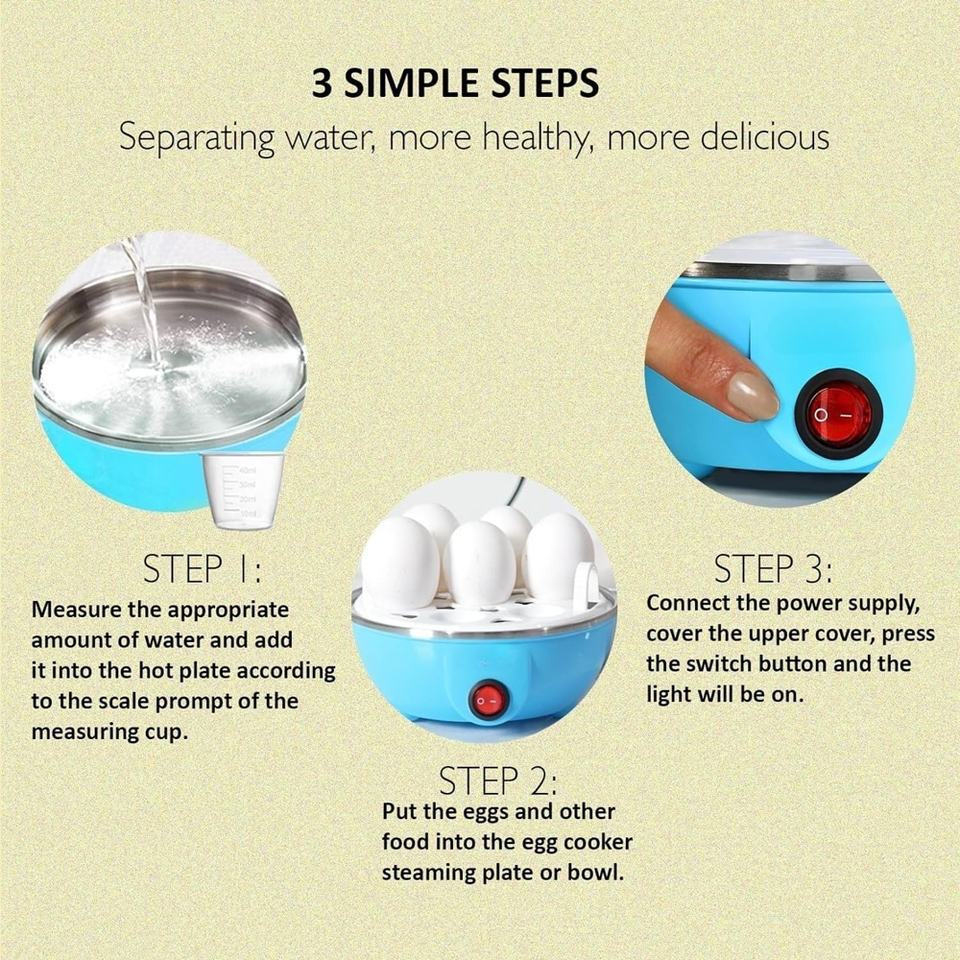 3 SIMPLE STEPS

Separating water, more healthy, more delicious

40ml
30ml
20ml
10ml

STEP 1:

Measure the appropriate amount of water and add it into the hot plate according to the scale prompt of the measuring cup.

STEP 2:

Put the eggs and other food into the egg cooker steaming plate or bowl.

STEP 3:

Connect the power supply, cover the upper cover, press the switch button and the light will be on.