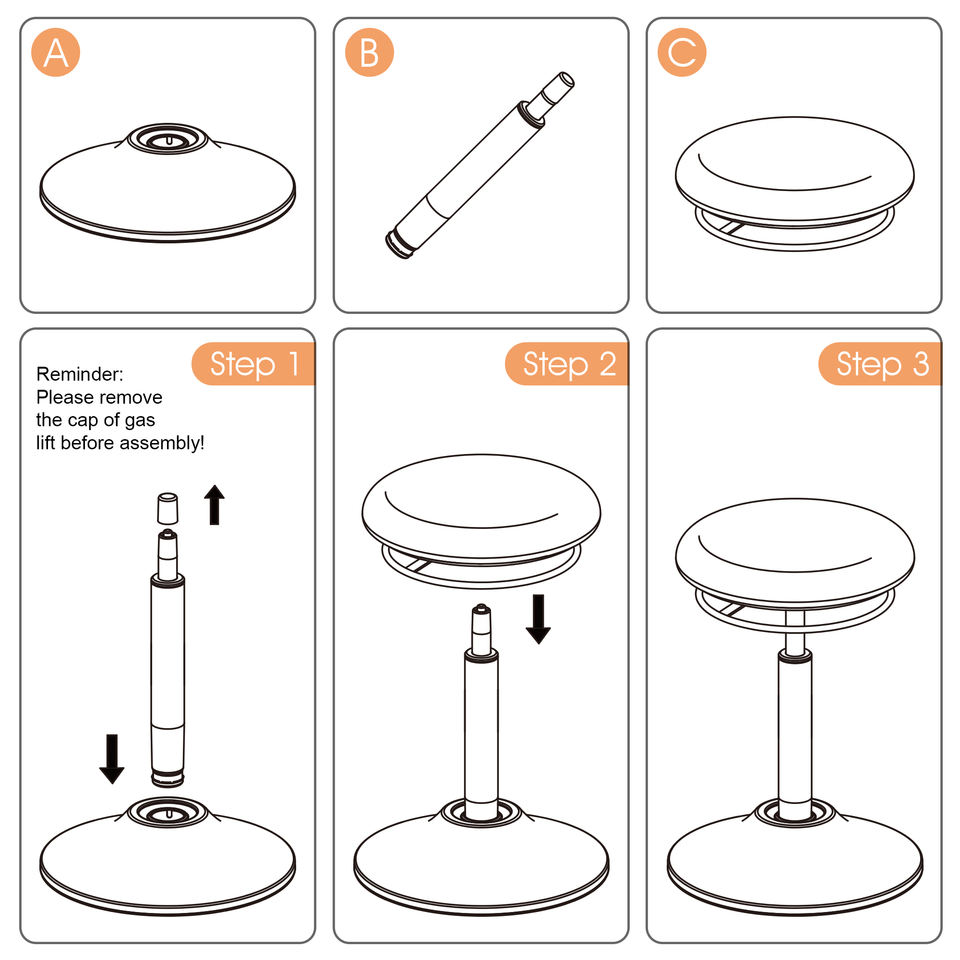 A

B

C

Step 1

Reminder:
Please remove the cap of gas lift before assembly!

Step 2

Step 3