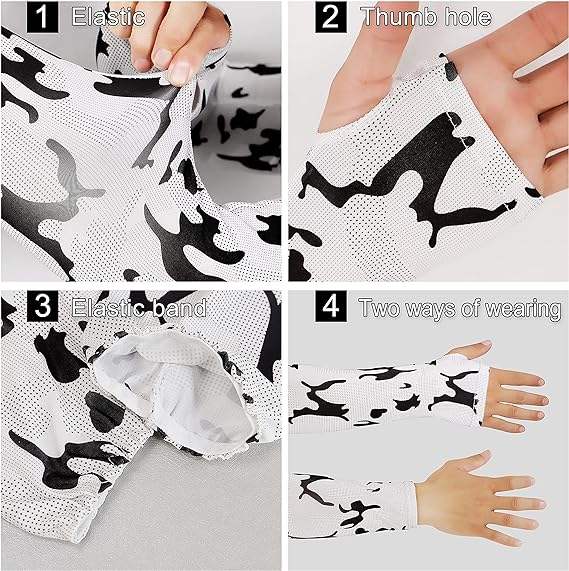 1 Elastic

2 Thumb hole

3 Elastic band

4 Two ways of wearing