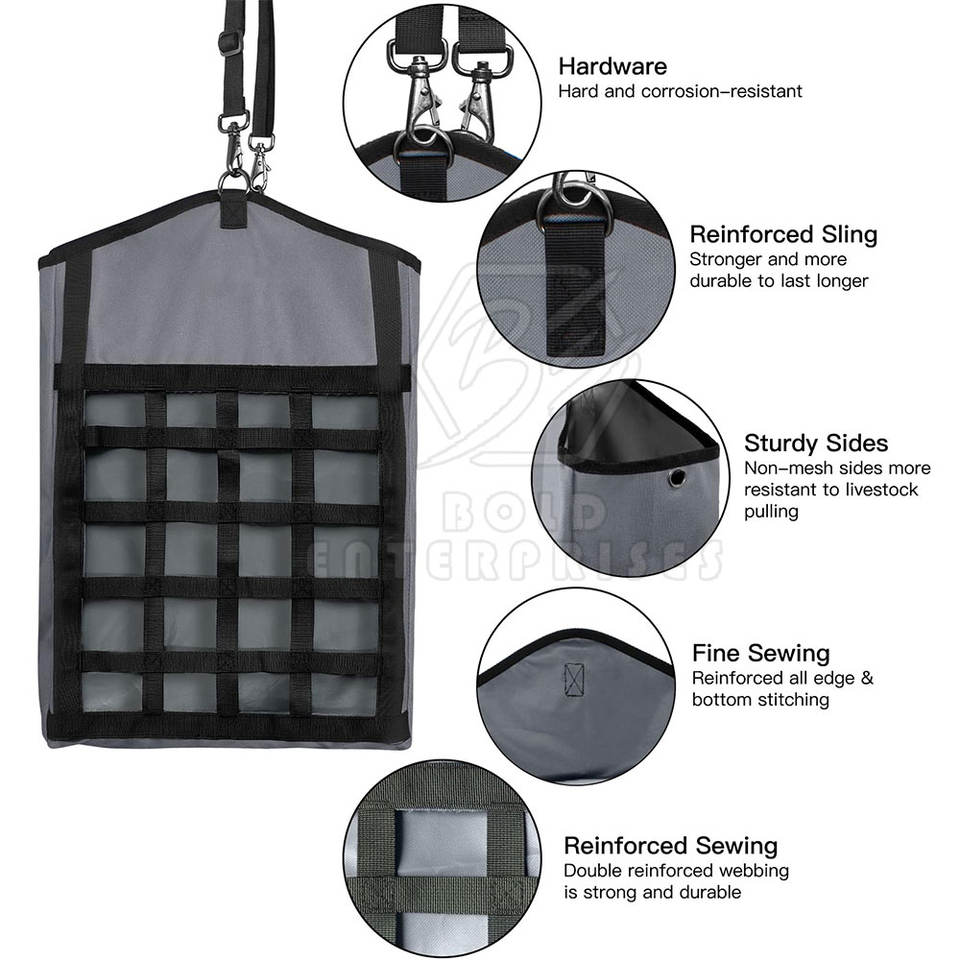 Hardware
Hard and corrosion-resistant

Reinforced Sling
Stronger and more durable to last longer

Sturdy Sides
Non-mesh sides more resistant to livestock pulling

Fine Sewing
Reinforced all edge & bottom stitching

Reinforced Sewing
Double reinforced webbing is strong and durable

BOLD ENTERPRISES