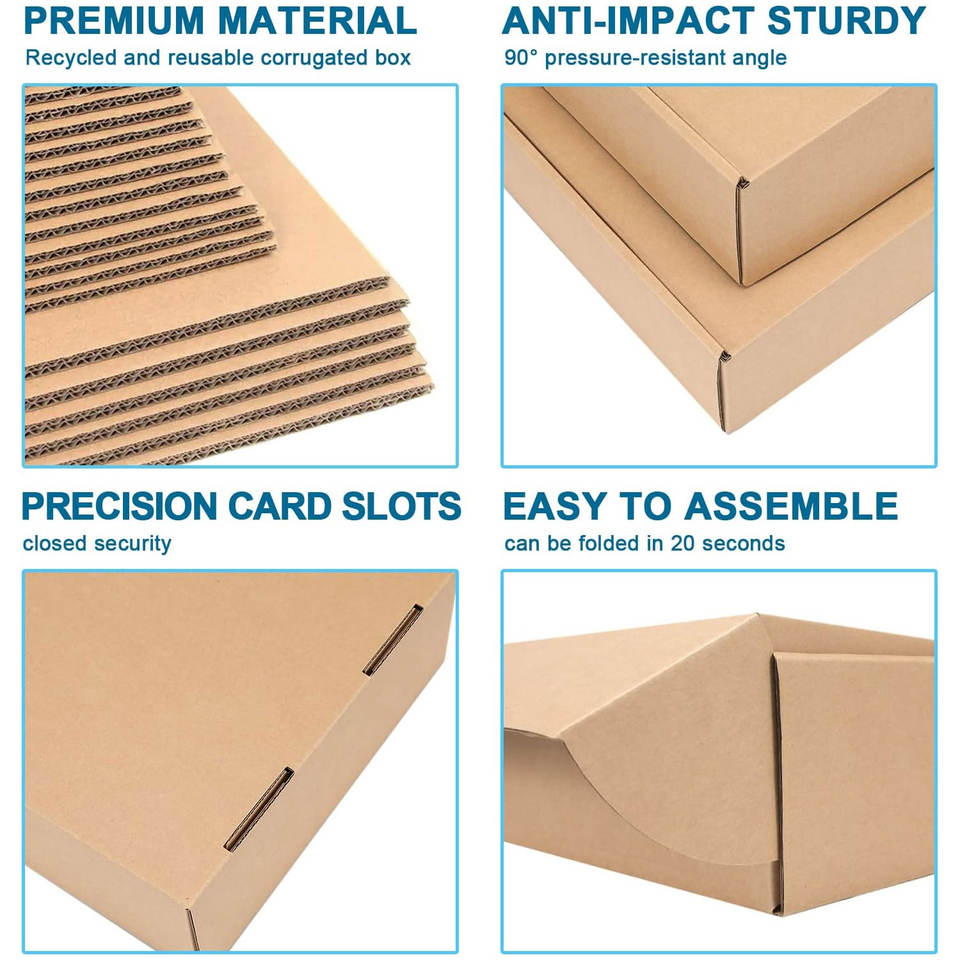 PREMIUM MATERIAL
Recycled and reusable corrugated box

ANTI-IMPACT STURDY
90° pressure-resistant angle

PRECISION CARD SLOTS
closed security

EASY TO ASSEMBLE
can be folded in 20 seconds