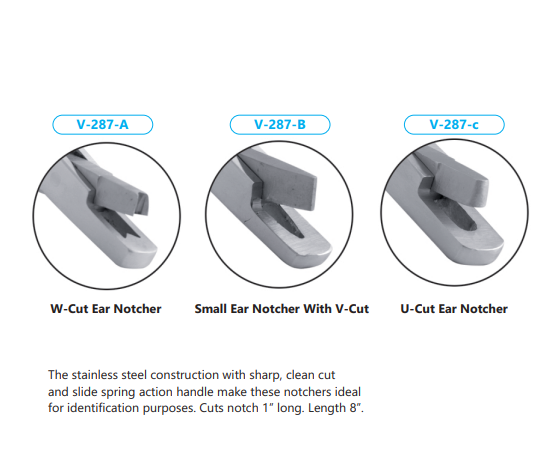 V-287-A

W-Cut Ear Notcher

V-287-B

Small Ear Notcher With V-Cut

V-287-c

U-Cut Ear Notcher

The stainless steel construction with sharp, clean cut and slide spring action handle make these notchers ideal for identification purposes. Cuts notch 1" long. Length 8".