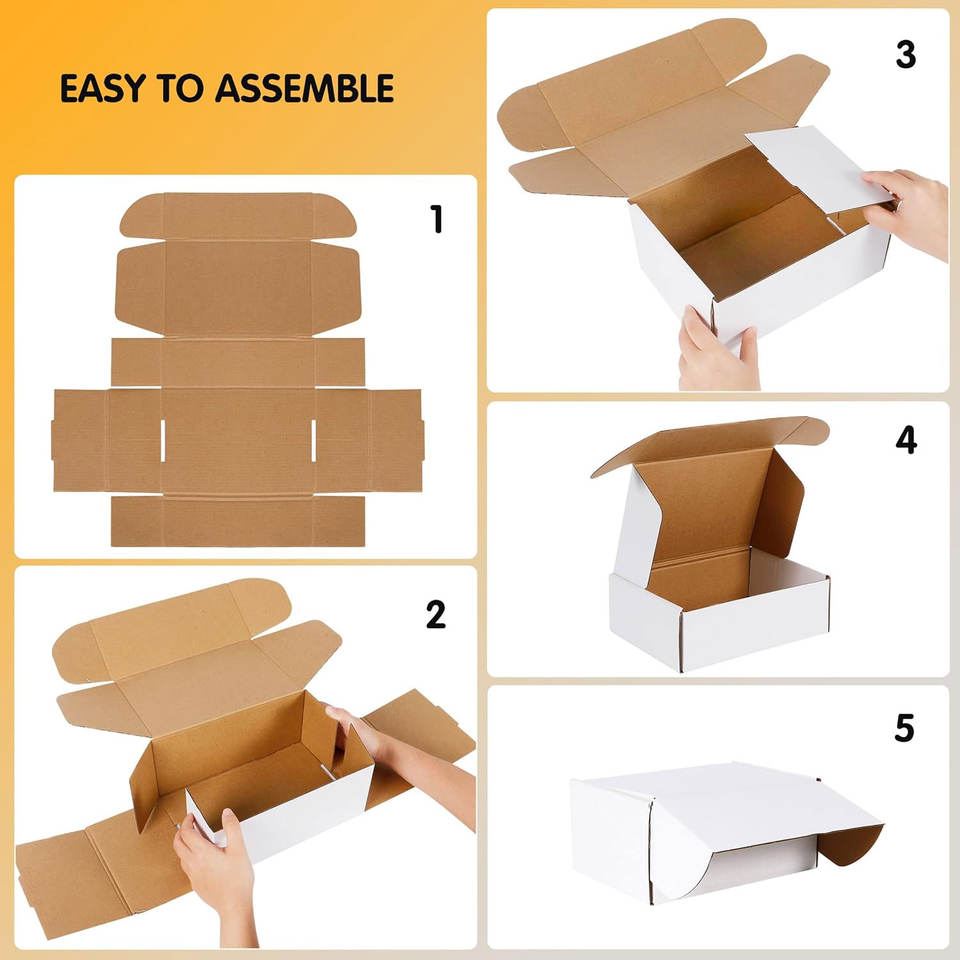 EASY TO ASSEMBLE

1

2

3

4

5