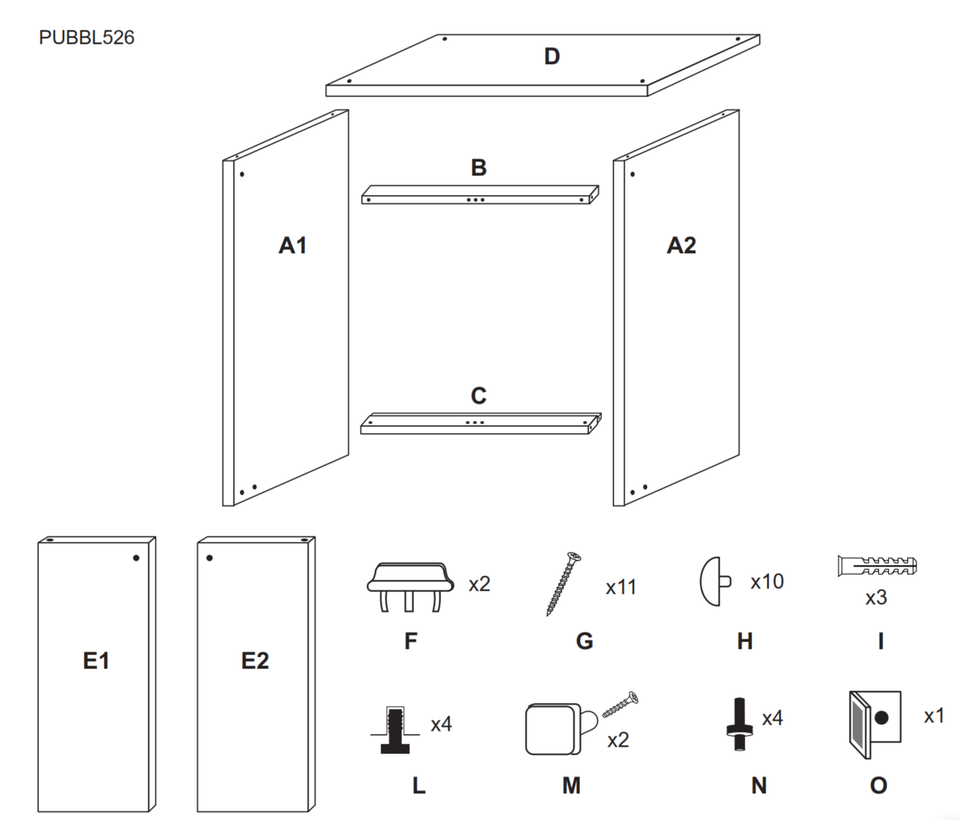 PUBBL526

D

B

A1

A2

C

E1

E2

x2

F

x11

G

x10

H

x3

I

x4

L

x2

M

x4

N

x1

O