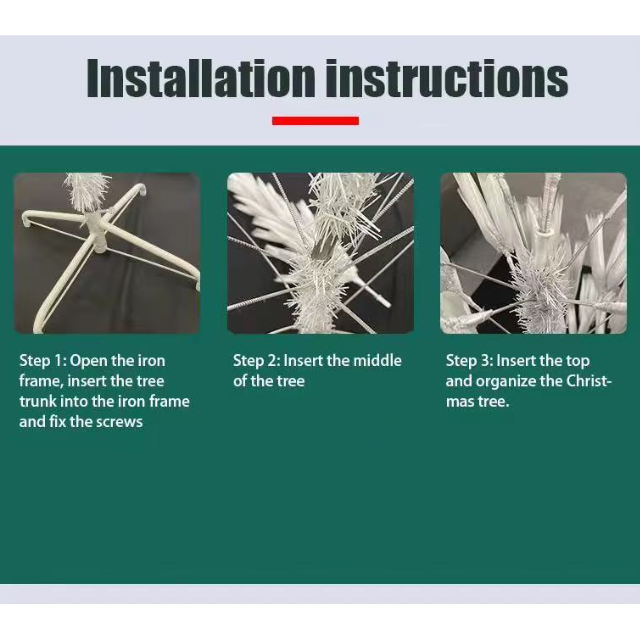 Installation instructions

Step 1: Open the iron frame, insert the tree trunk into the iron frame and fix the screws

Step 2: Insert the middle of the tree

Step 3: Insert the top and organize the Christmas tree.