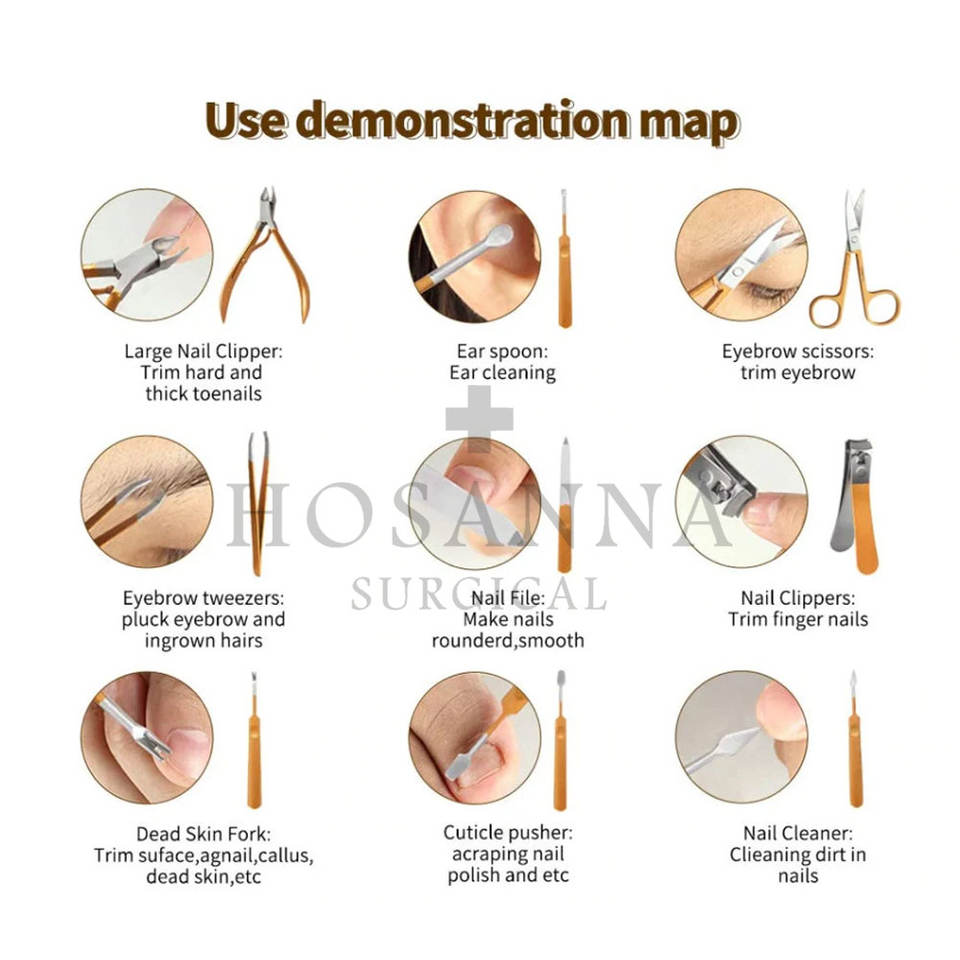 Use demonstration map

Large Nail Clipper: Trim hard and thick toenails

Ear spoon: Ear cleaning

Eyebrow scissors: trim eyebrow

HOSANNA SURGICAL

Eyebrow tweezers: pluck eyebrow and ingrown hairs

Nail File: Make nails rounderd,smooth

Nail Clippers: Trim finger nails

Dead Skin Fork: Trim suface,agnail,callus, dead skin,etc

Cuticle pusher: acraping nail polish and etc

Nail Cleaner: Clieaning dirt in nails