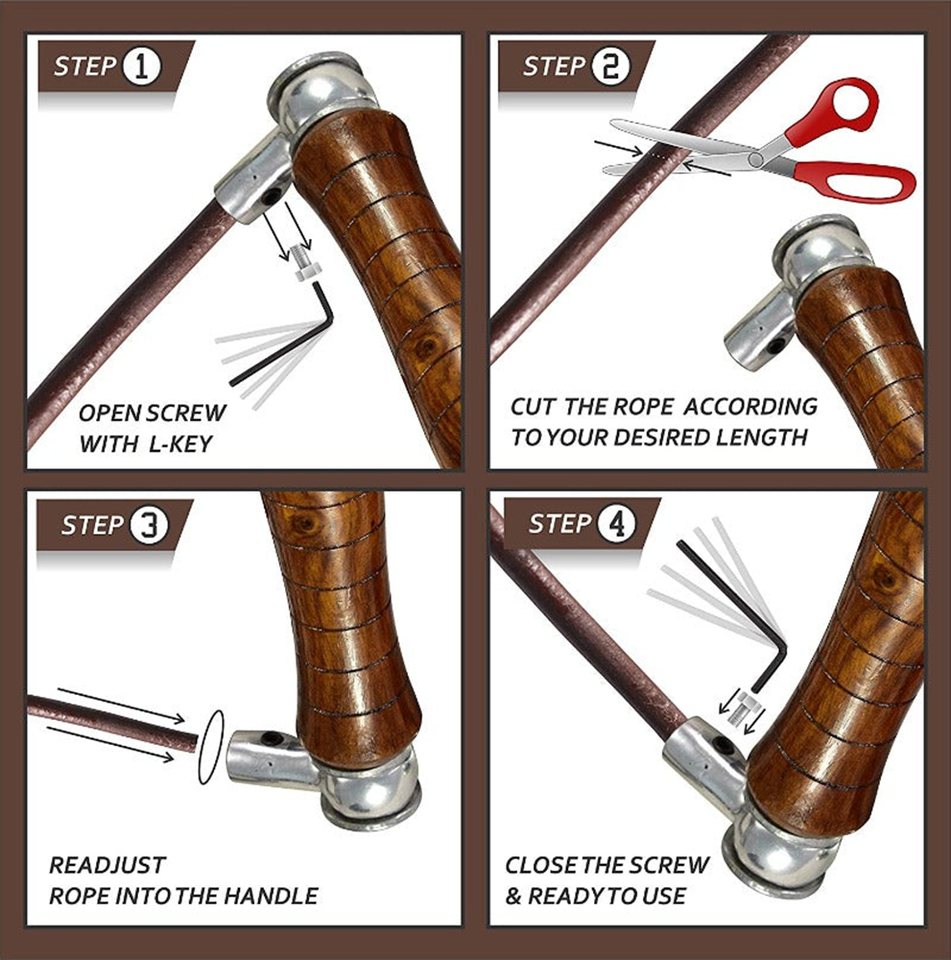 STEP 1

OPEN SCREW
WITH L-KEY

STEP 2

CUT THE ROPE ACCORDING
TO YOUR DESIRED LENGTH

STEP 3

READJUST
ROPE INTO THE HANDLE

STEP 4

CLOSE THE SCREW
& READY TO USE