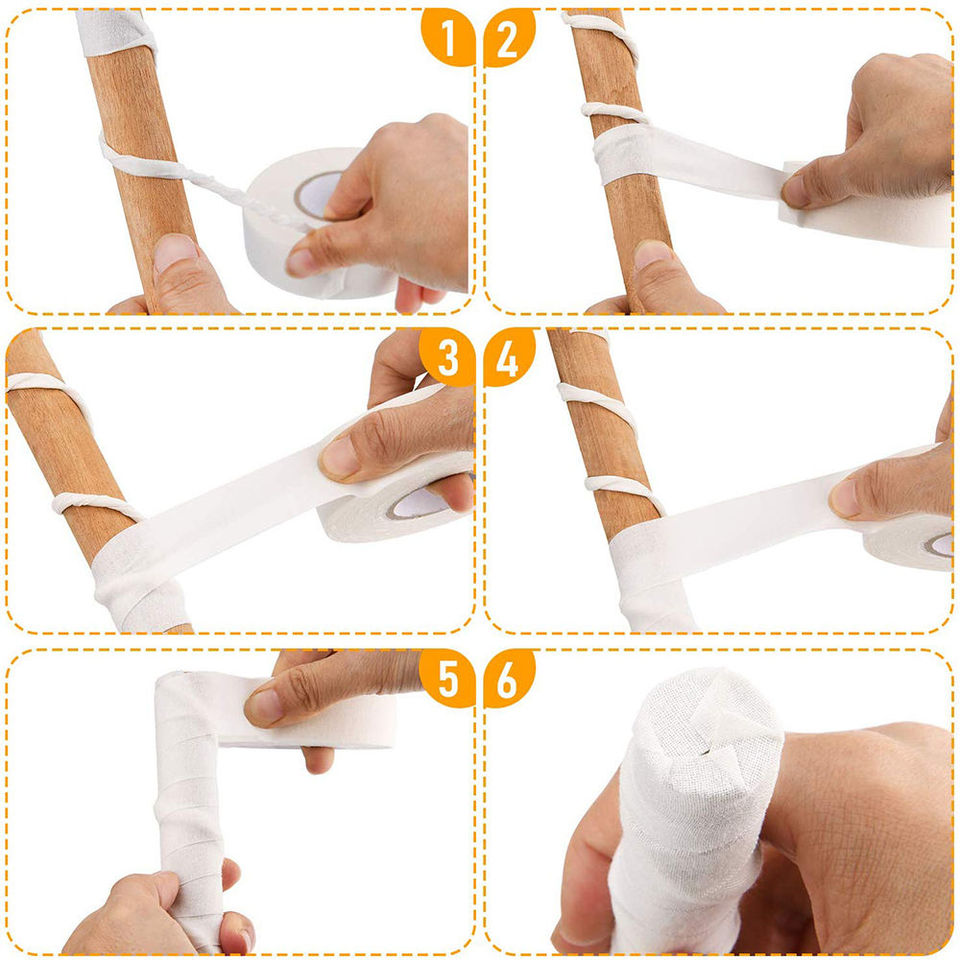 1
2
3
4
5
6