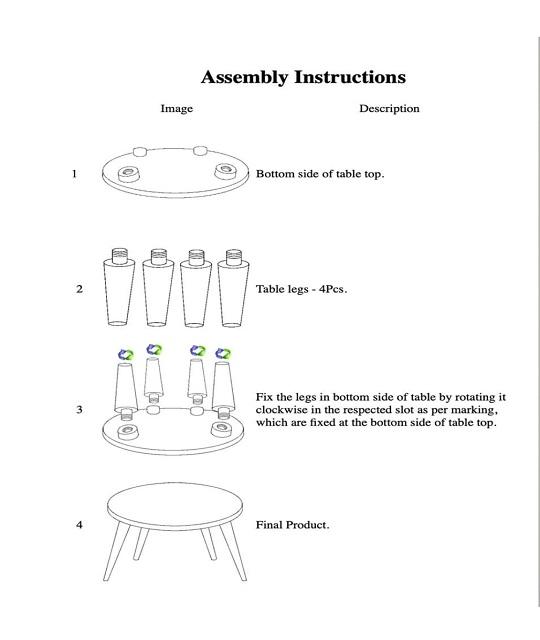 Assembly Instructions

Image

Description

1

Bottom side of table top.

2

Table legs - 4Pcs.

3

Fix the legs in bottom side of table by rotating it clockwise in the respected slot as per marking, which are fixed at the bottom side of table top.

4

Final Product.