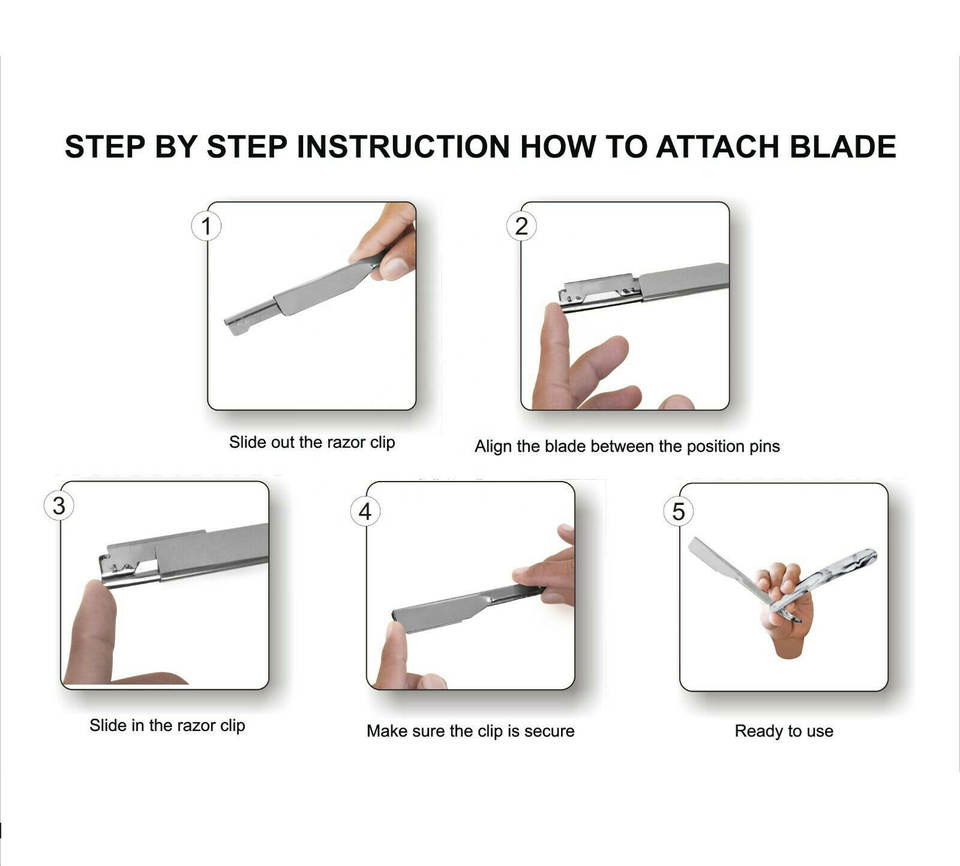 STEP BY STEP INSTRUCTION HOW TO ATTACH BLADE

1

Slide out the razor clip

2

Align the blade between the position pins

3

Slide in the razor clip

4

Make sure the clip is secure

5

Ready to use