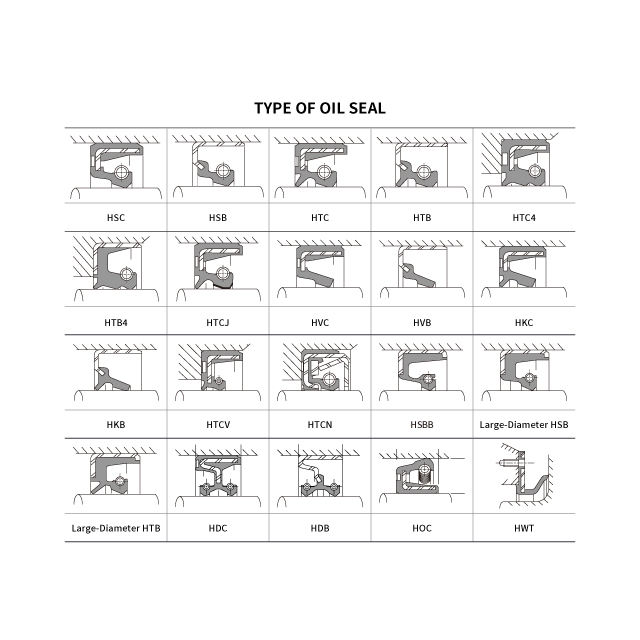 TYPE OF OIL SEAL

| HSC | HSB | HTC | HTB | HTC4 |
|---|---|---|---|---|
| HTB4 | HTCJ | HVC | HVB | HKC |
| HKB | HTCV | HTCN | HSBB | Large-Diameter HSB |
| Large-Diameter HTB | HDC | HDB | HOC | HWT |