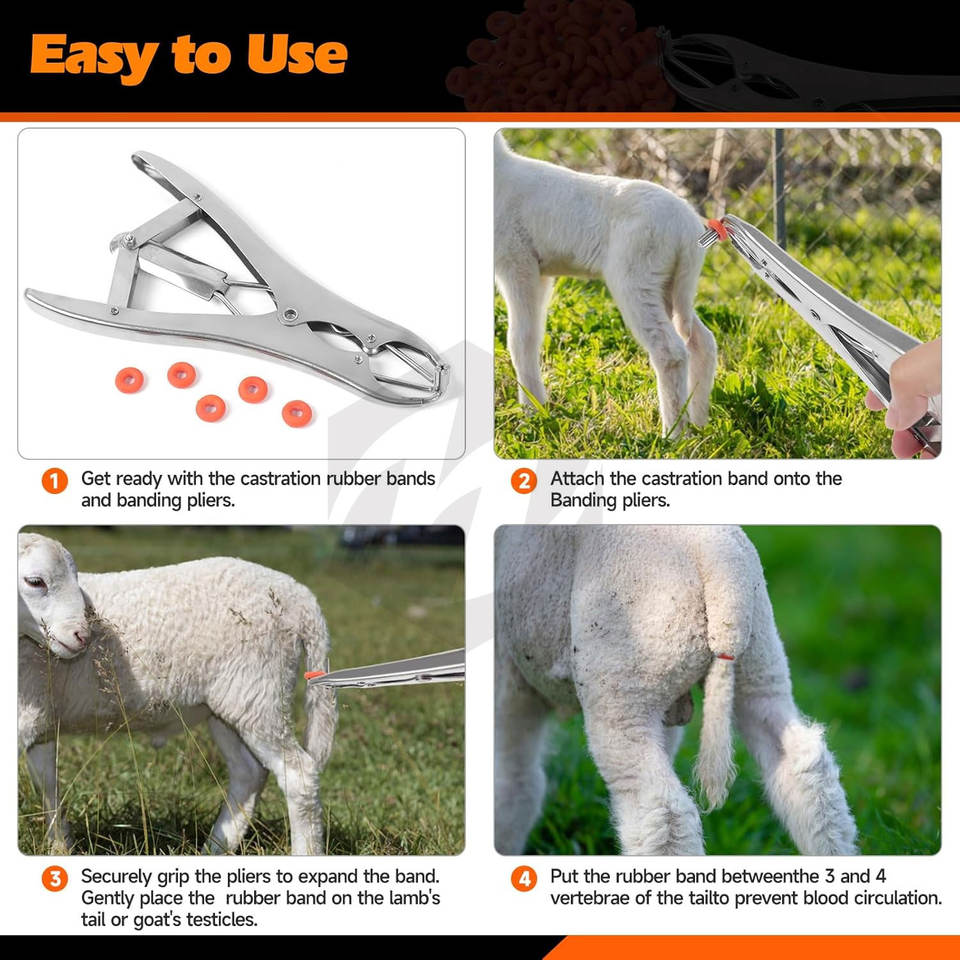 Easy to Use

1 Get ready with the castration rubber bands and banding pliers.

2 Attach the castration band onto the Banding pliers.

3 Securely grip the pliers to expand the band. Gently place the  rubber band on the lamb's tail or goat's testicles.

4 Put the rubber band betweenthe 3 and 4 vertebrae of the tailto prevent blood circulation.