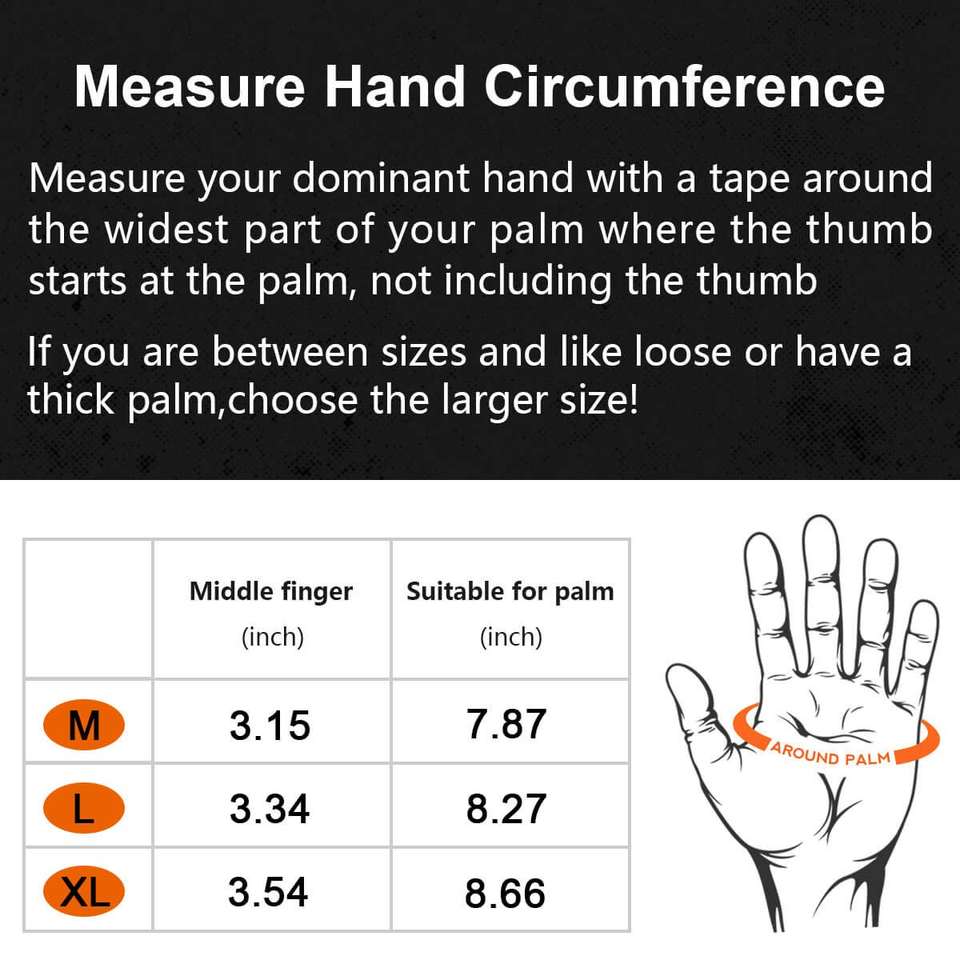 Measure Hand Circumference

Measure your dominant hand with a tape around the widest part of your palm where the thumb starts at the palm, not including the thumb

If you are between sizes and like loose or have a thick palm,choose the larger size!

| | Middle finger (inch) | Suitable for palm (inch) |
|---|---|---|
| M | 3.15 | 7.87 |
| L | 3.34 | 8.27 |
| XL | 3.54 | 8.66 |

AROUND PALM