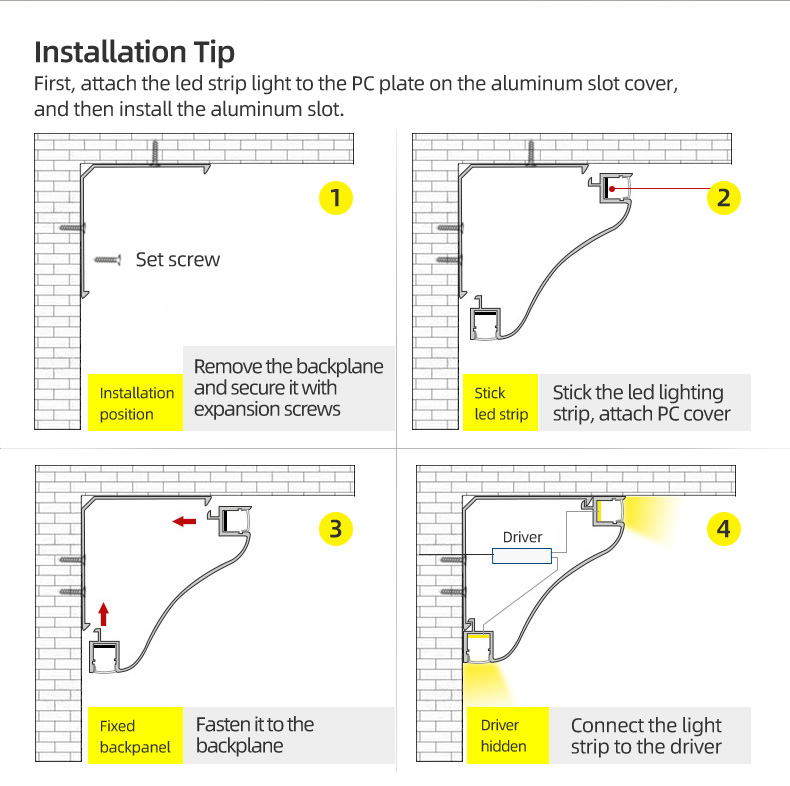 Installation Tip
First, attach the led strip light to the PC plate on the aluminum slot cover, and then install the aluminum slot.

1

Set screw

Installation position

Remove the backplane and secure it with expansion screws

2

Stick led strip

Stick the led lighting strip, attach PC cover

3

Fixed backpanel

Fasten it to the backplane

4

Driver

Driver hidden

Connect the light strip to the driver