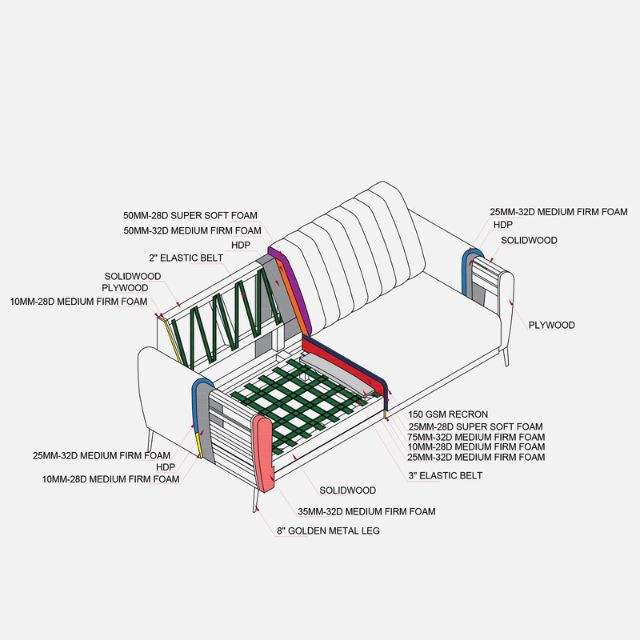 50MM-28D SUPER SOFT FOAM
50MM-32D MEDIUM FIRM FOAM
HDP
2" ELASTIC BELT
SOLIDWOOD
PLYWOOD
10MM-28D MEDIUM FIRM FOAM

25MM-32D MEDIUM FIRM FOAM
HDP
SOLIDWOOD

PLYWOOD

150 GSM RECRON
25MM-28D SUPER SOFT FOAM
75MM-32D MEDIUM FIRM FOAM
10MM-28D MEDIUM FIRM FOAM
25MM-32D MEDIUM FIRM FOAM
3" ELASTIC BELT

25MM-32D MEDIUM FIRM FOAM
HDP
10MM-28D MEDIUM FIRM FOAM

SOLIDWOOD
35MM-32D MEDIUM FIRM FOAM
8" GOLDEN METAL LEG