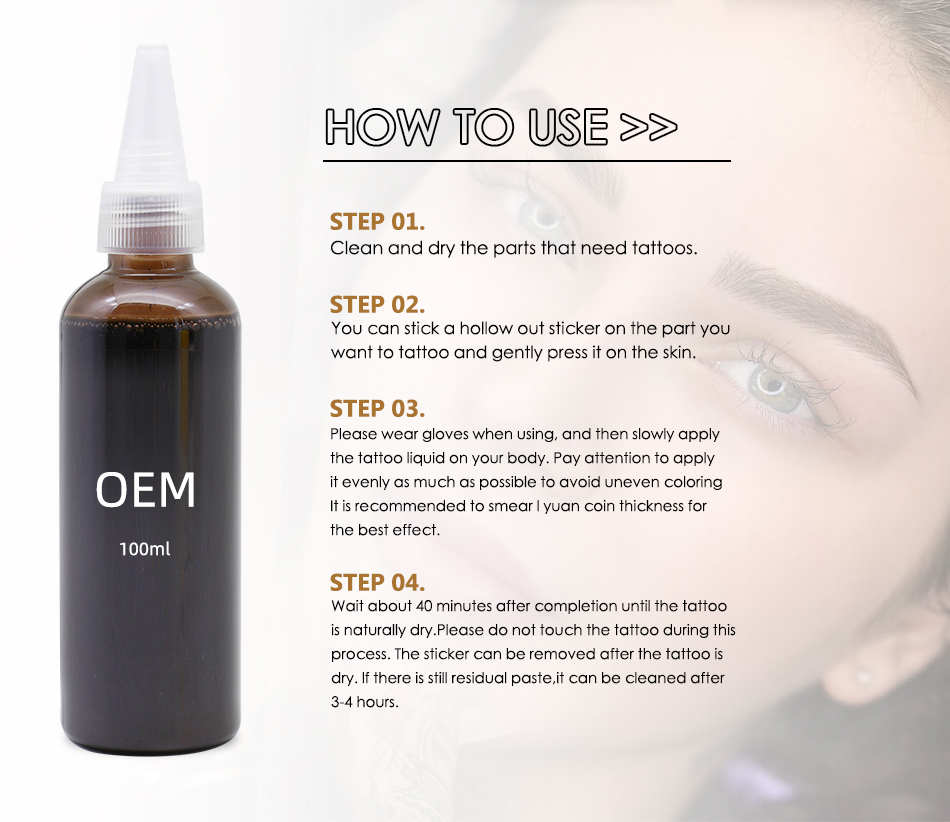 OEM

100ml

HOW TO USE >>

STEP 01.
Clean and dry the parts that need tattoos.

STEP 02.
You can stick a hollow out sticker on the part you want to tattoo and gently press it on the skin.

STEP 03.
Please wear gloves when using, and then slowly apply the tattoo liquid on your body. Pay attention to apply it evenly as much as possible to avoid uneven coloring It is recommended to smear l yuan coin thickness for the best effect.

STEP 04.
Wait about 40 minutes after completion until the tattoo is naturally dry.Please do not touch the tattoo during this process. The sticker can be removed after the tattoo is dry. If there is still residual paste,it can be cleaned after 3-4 hours.