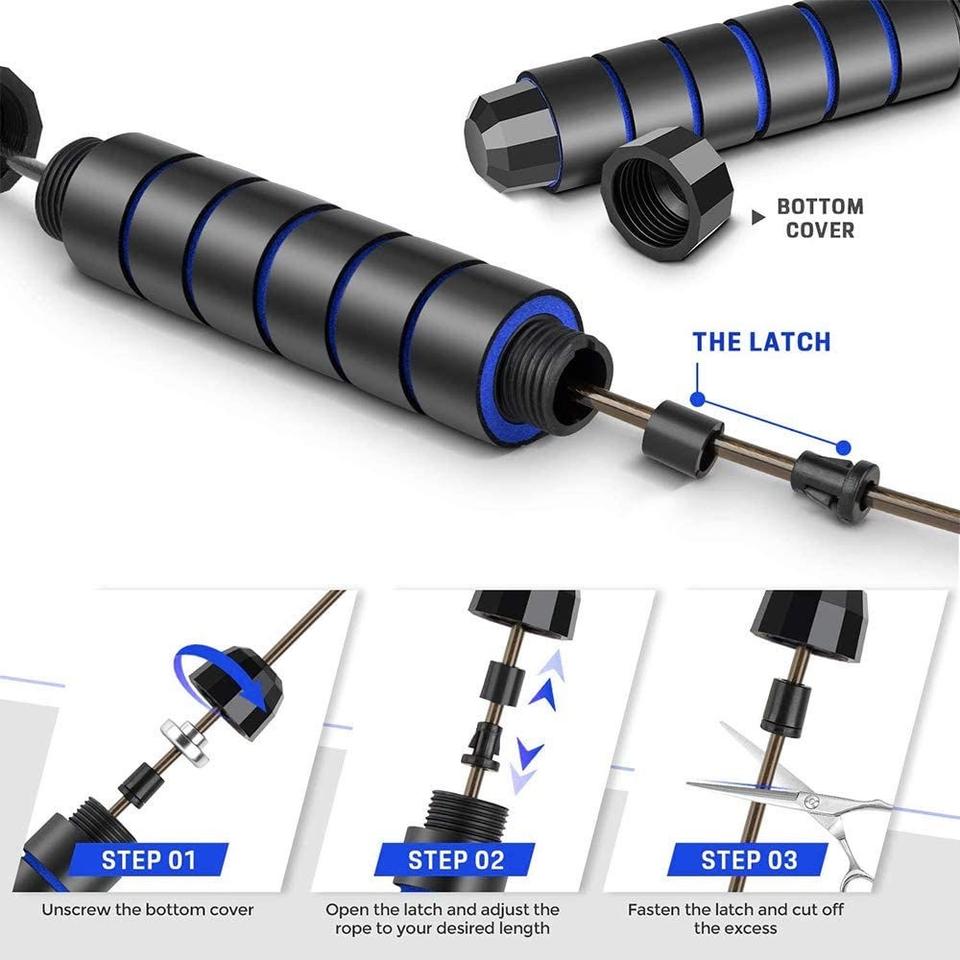 BOTTOM COVER

THE LATCH

STEP 01
Unscrew the bottom cover

STEP 02
Open the latch and adjust the rope to your desired length

STEP 03
Fasten the latch and cut off the excess