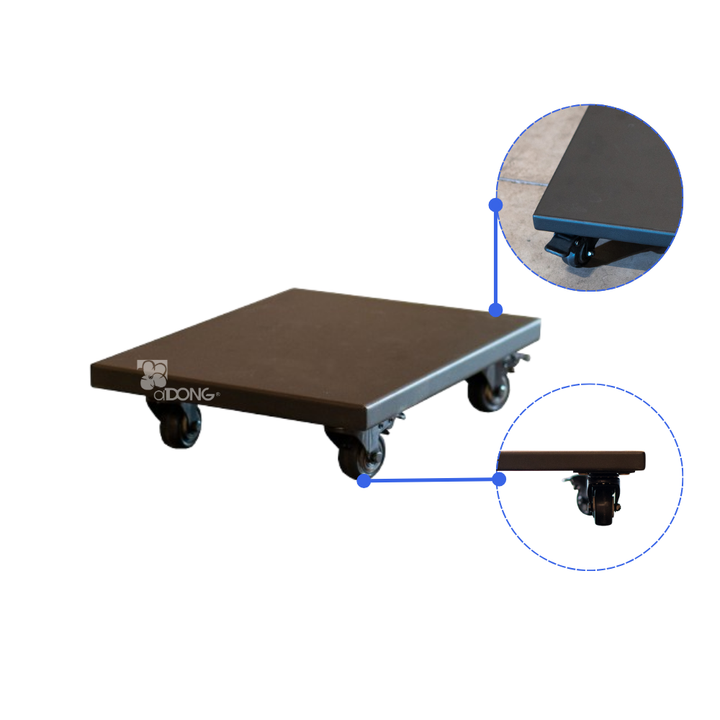 aDONG®