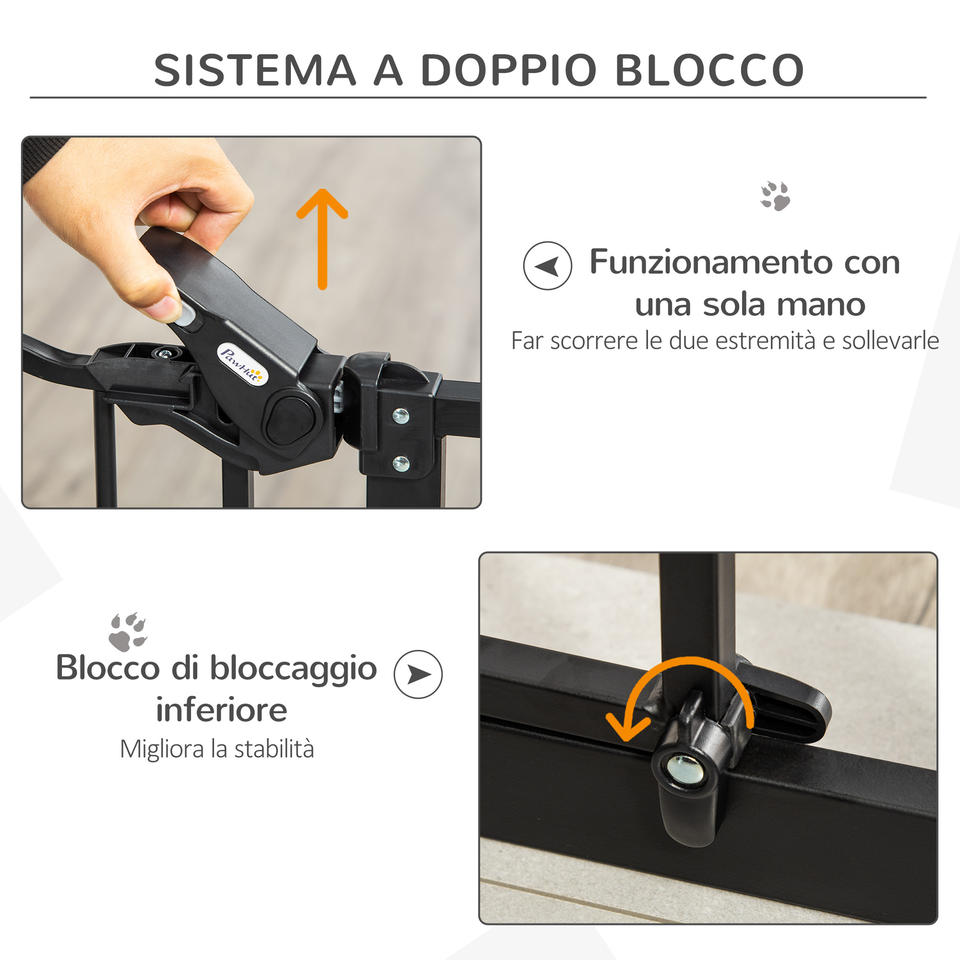 SISTEMA A DOPPIO BLOCCO

PawHut

Funzionamento con una sola mano
Far scorrere le due estremità e sollevarle

Blocco di bloccaggio inferiore
Migliora la stabilità