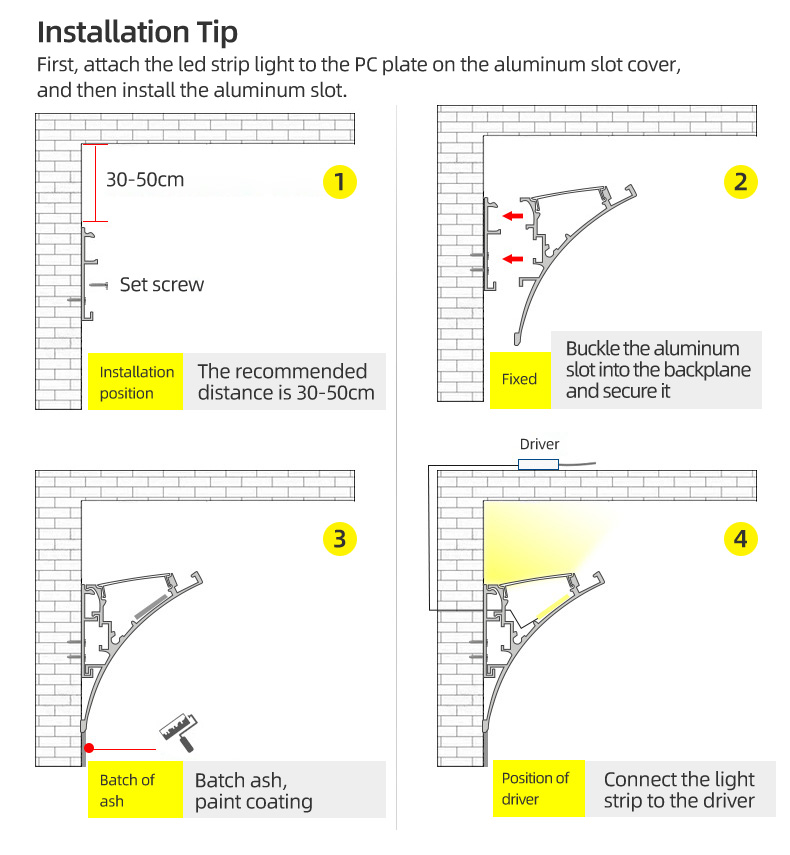 Installation Tip

First, attach the led strip light to the PC plate on the aluminum slot cover, and then install the aluminum slot.

30-50cm

1

Set screw

Installation position

The recommended distance is 30-50cm

2

Fixed

Buckle the aluminum slot into the backplane and secure it

3

Batch of ash

Batch ash, paint coating

Driver

4

Position of driver

Connect the light strip to the driver