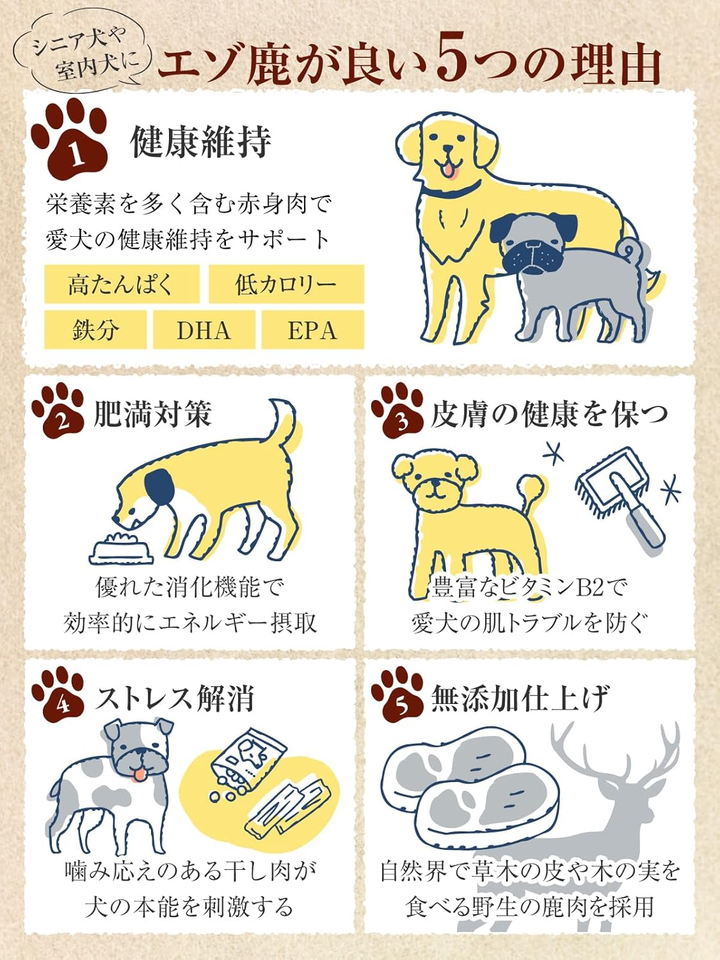 シニア犬や室内犬に

エゾ鹿が良い5つの理由

1 健康維持

栄養素を多く含む赤身肉で愛犬の健康維持をサポート

高たんぱく
低カロリー
鉄分
DHA
EPA

2 肥満対策

優れた消化機能で効率的にエネルギー摂取

3 皮膚の健康を保つ

豊富なビタミンB2で愛犬の肌トラブルを防ぐ

4 ストレス解消

噛み応えのある干し肉が犬の本能を刺激する

5 無添加仕上げ

自然界で草木の皮や木の実を食べる野生の鹿肉を採用