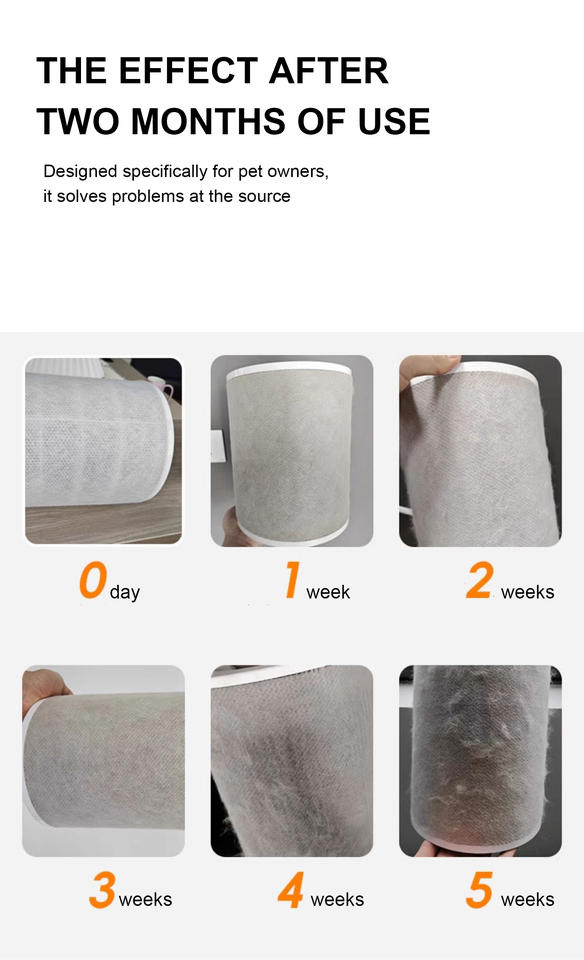 THE EFFECT AFTER
TWO MONTHS OF USE

Designed specifically for pet owners, it solves problems at the source

0 day

1 week

2 weeks

3 weeks

4 weeks

5 weeks