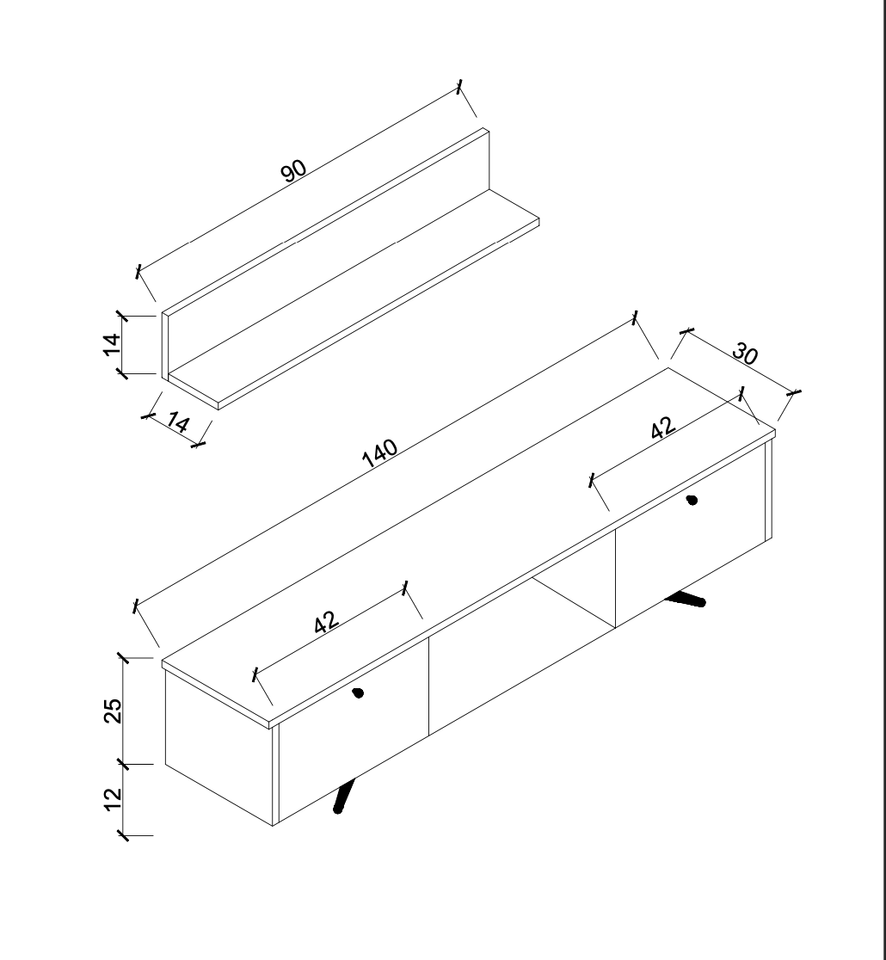 90

14

14

140

30

42

42

25

12