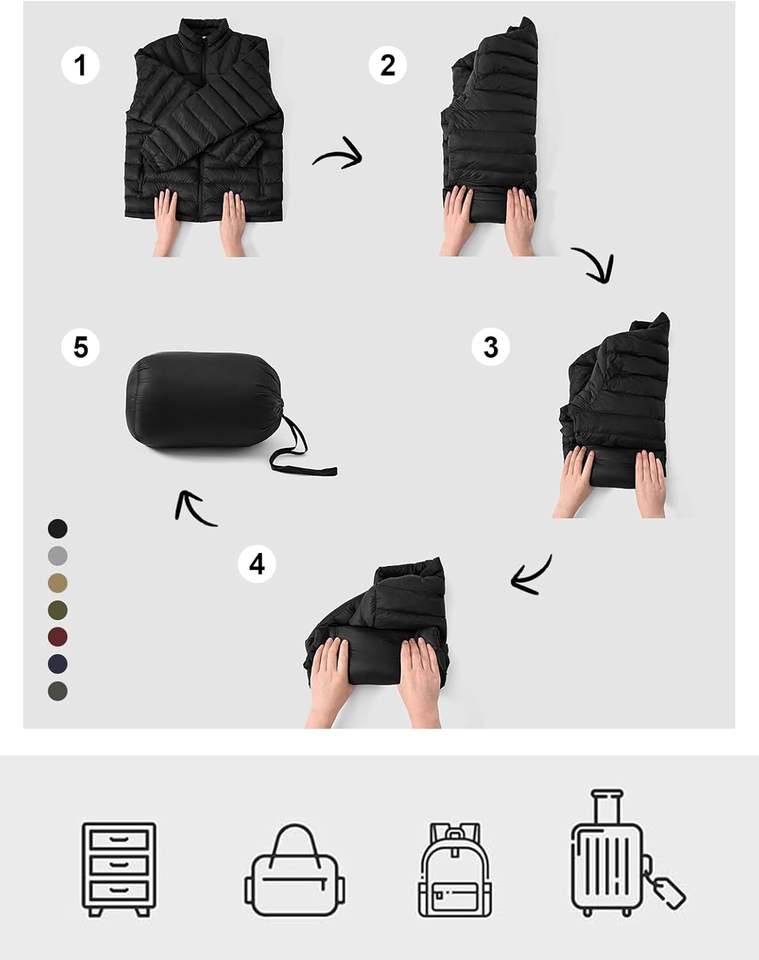 1
2
3
4
5