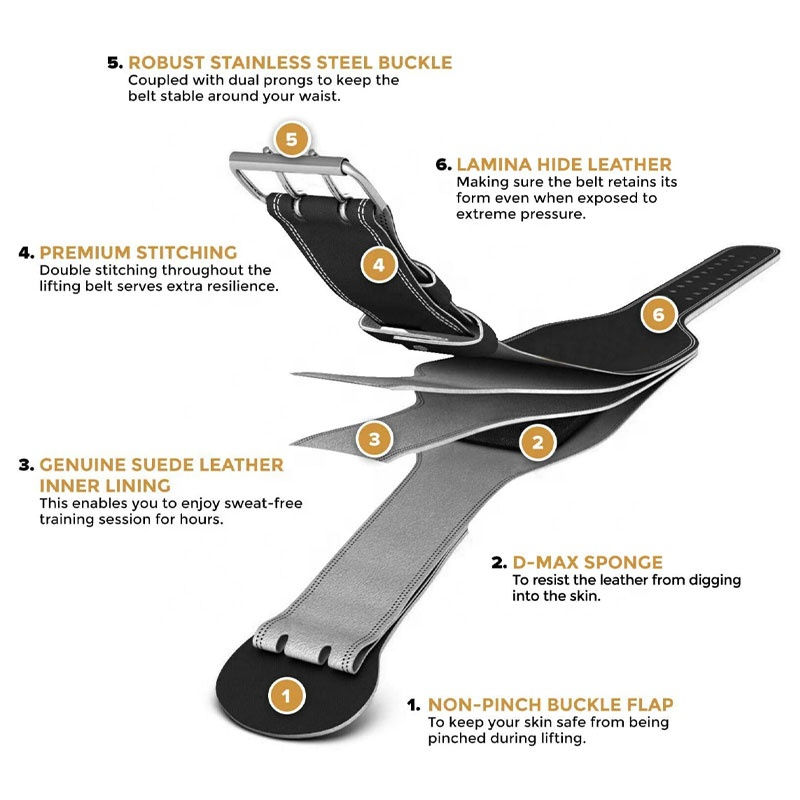 5. ROBUST STAINLESS STEEL BUCKLE
Coupled with dual prongs to keep the belt stable around your waist.

5

6. LAMINA HIDE LEATHER
Making sure the belt retains its form even when exposed to extreme pressure.

4. PREMIUM STITCHING
Double stitching throughout the lifting belt serves extra resilience.

4

6

3

2

3. GENUINE SUEDE LEATHER INNER LINING
This enables you to enjoy sweat-free training session for hours.

2. D-MAX SPONGE
To resist the leather from digging into the skin.

1

1. NON-PINCH BUCKLE FLAP
To keep your skin safe from being pinched during lifting.