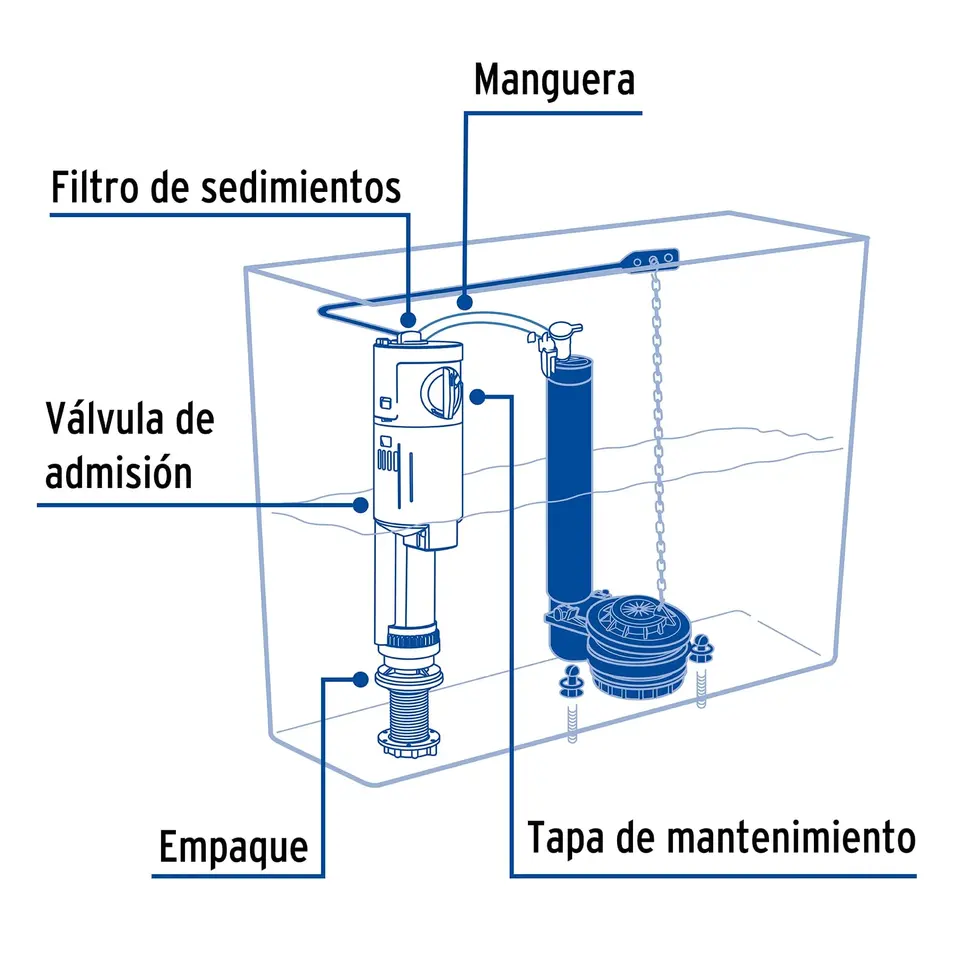 Manguera

Filtro de sedimientos

Válvula de admisión

Empaque

Tapa de mantenimiento