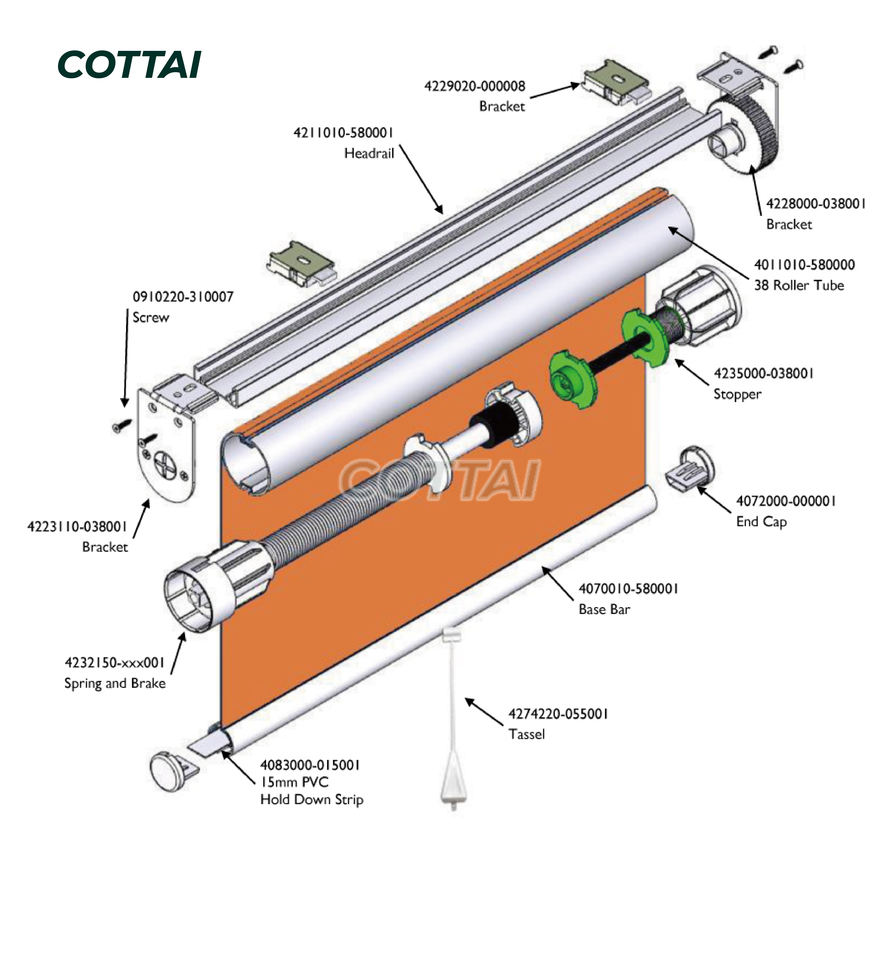 COTTAI

4229020-000008
Bracket

4211010-580001
Headrail

4228000-038001
Bracket

4011010-580000
38 Roller Tube

0910220-310007
Screw

4235000-038001
Stopper

COTTAI

4223110-038001
Bracket

4072000-000001
End Cap

4070010-580001
Base Bar

4232150-xxx001
Spring and Brake

4274220-055001
Tassel

4083000-015001
15mm PVC
Hold Down Strip