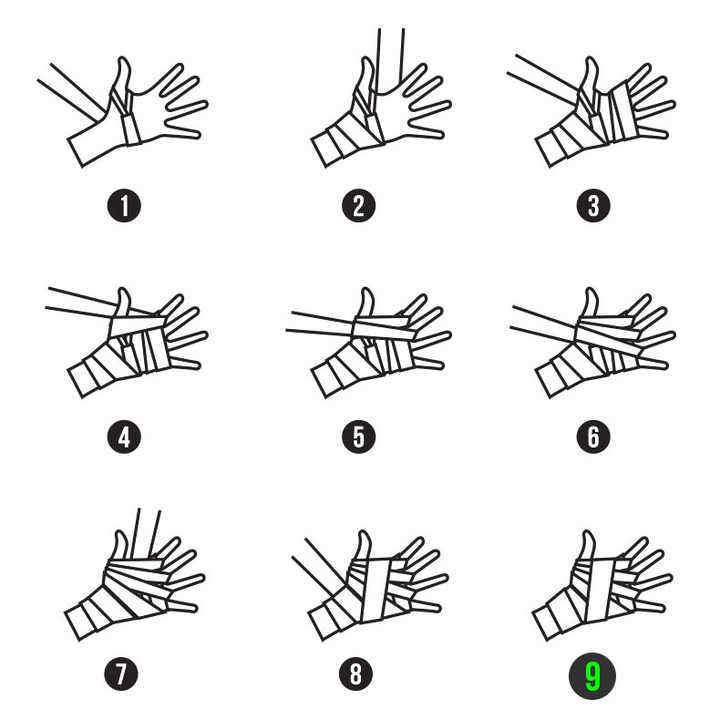 1

2

3

4

5

6

7

8

9