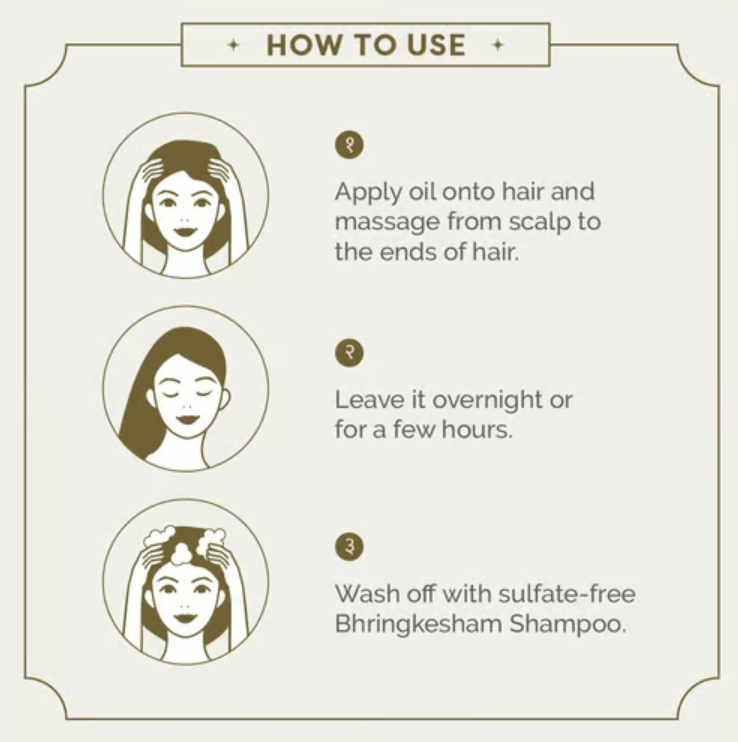 HOW TO USE

१

Apply oil onto hair and massage from scalp to the ends of hair.

२

Leave it overnight or for a few hours.

३

Wash off with sulfate-free Bhringkesham Shampoo.