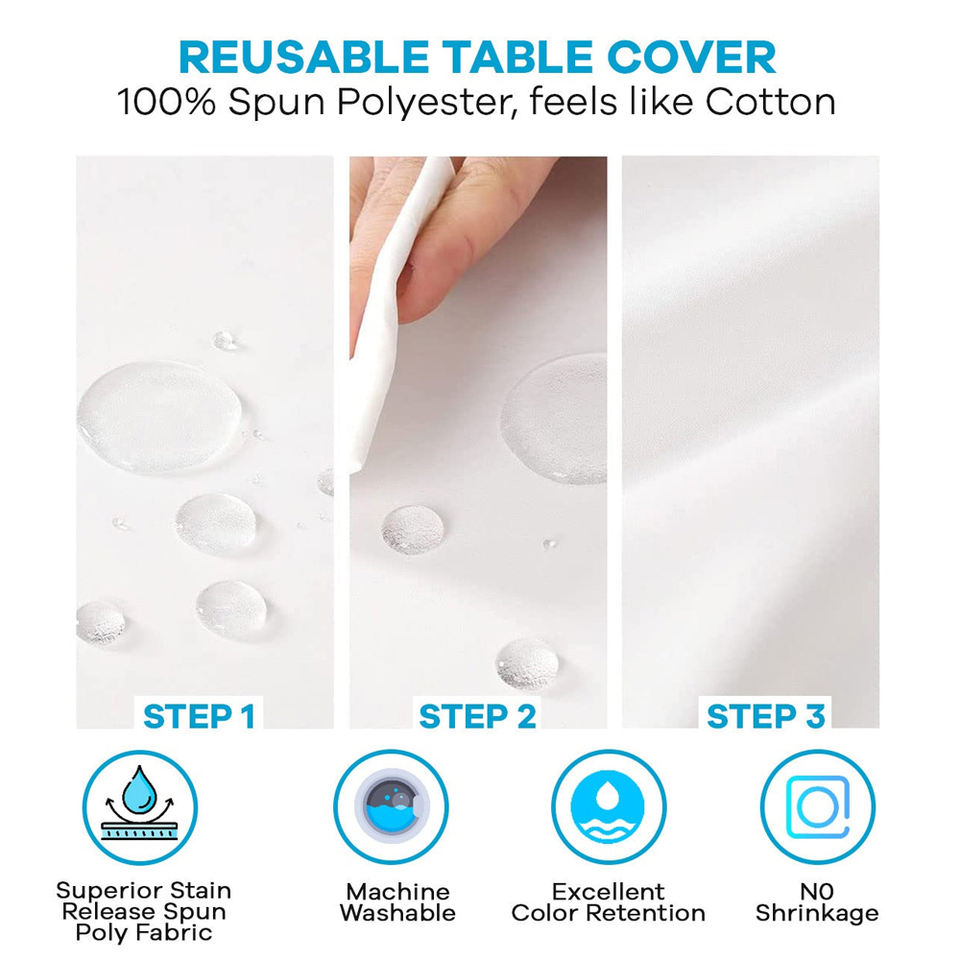 REUSABLE TABLE COVER
100% Spun Polyester, feels like Cotton

STEP 1

STEP 2

STEP 3

Superior Stain Release Spun Poly Fabric

Machine Washable

Excellent Color Retention

N0 Shrinkage